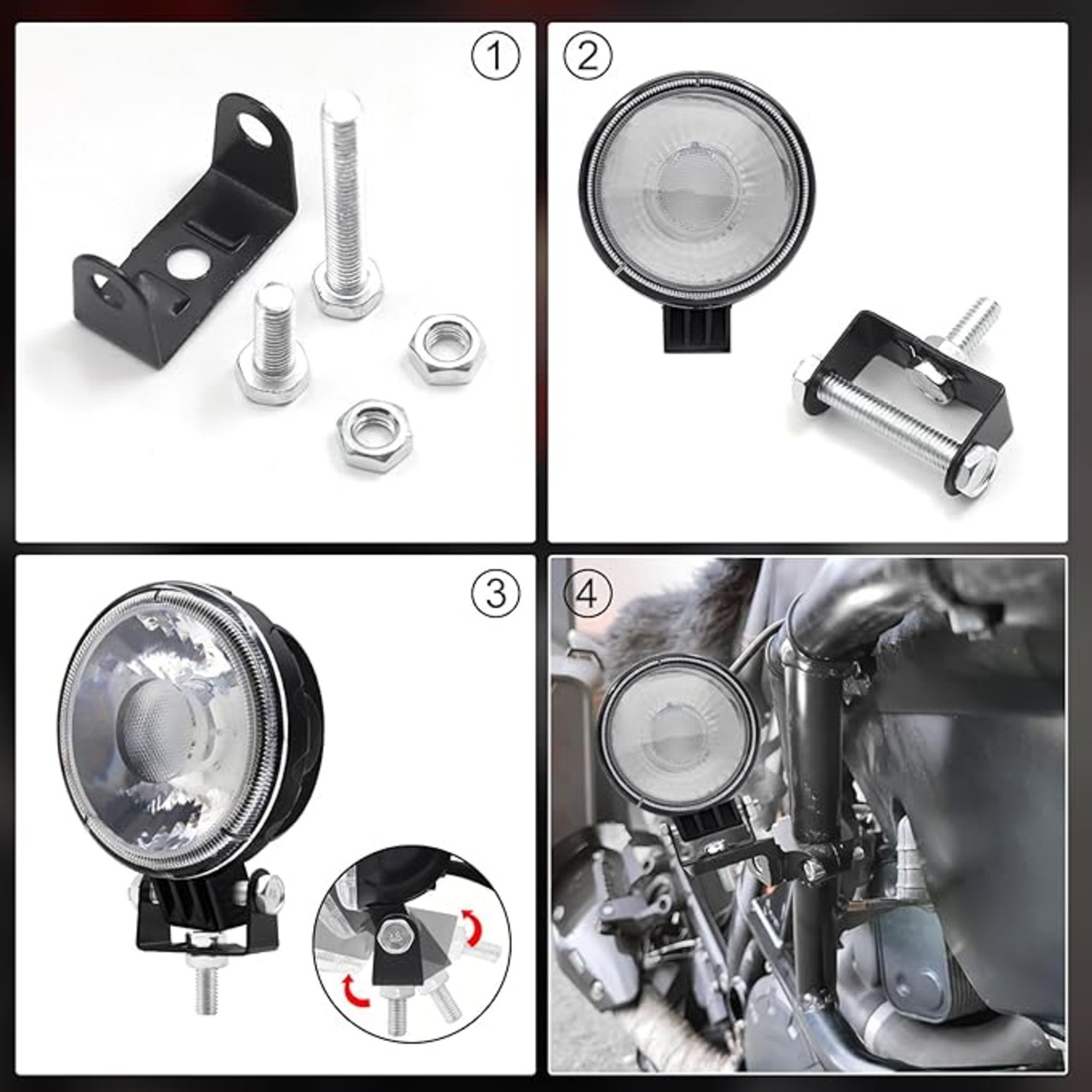 ①

②

③

④