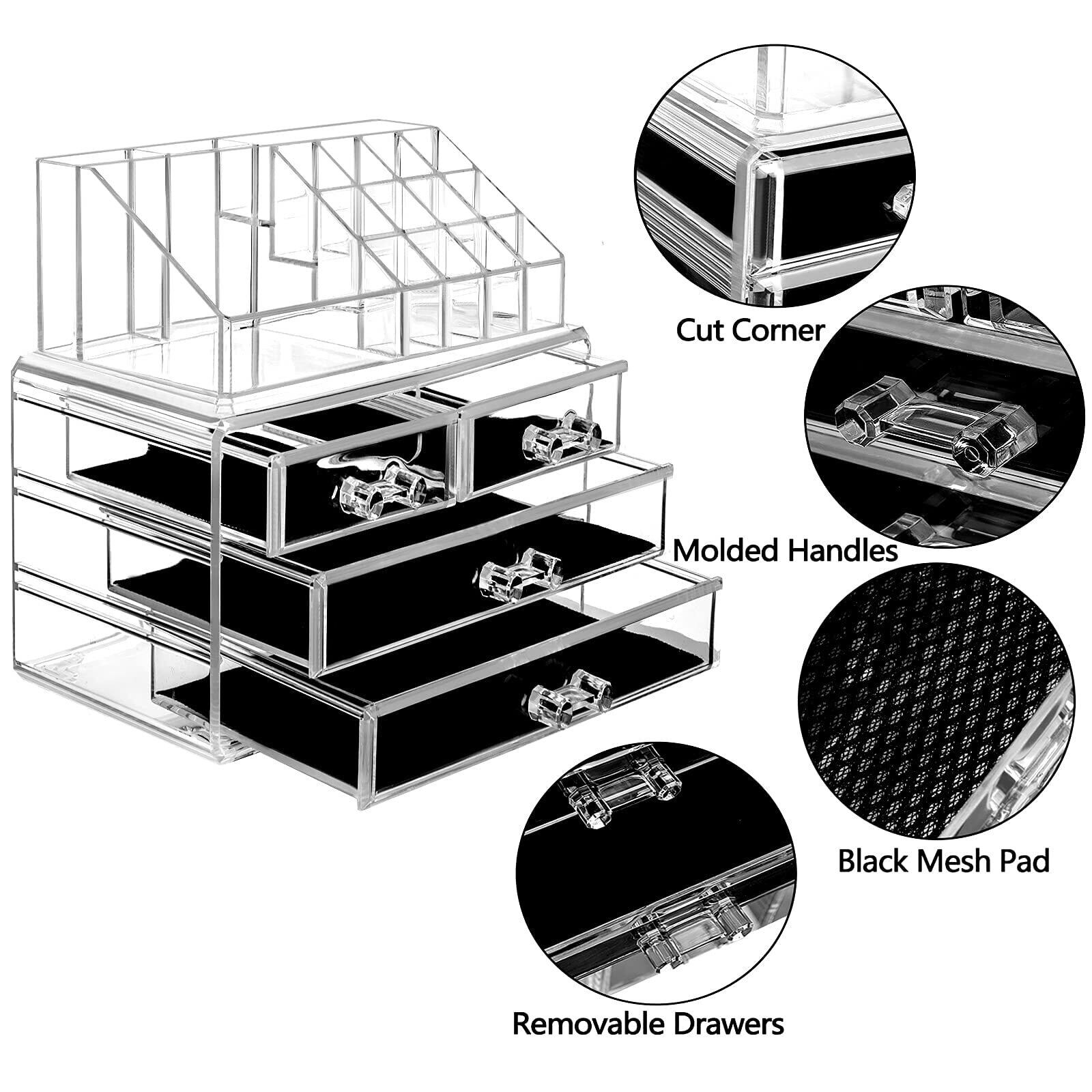 Cut Corner

Molded Handles

Black Mesh Pad

Removable Drawers