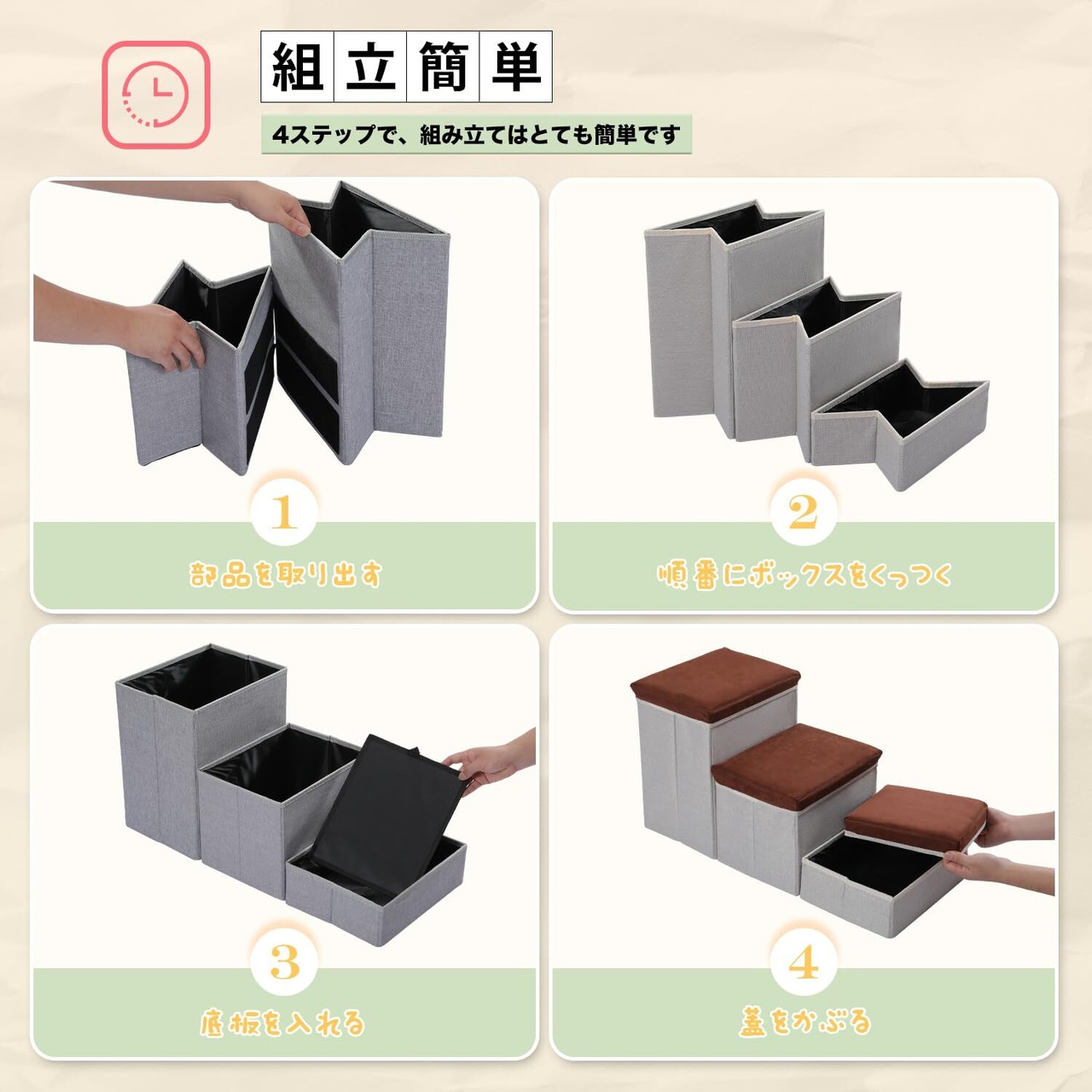 組立簡単

4ステップで、組み立てはとても簡単です

1
部品を取り出す

2
順番にボックスをくっつく

3
底板を入れる

4
蓋をかぶる