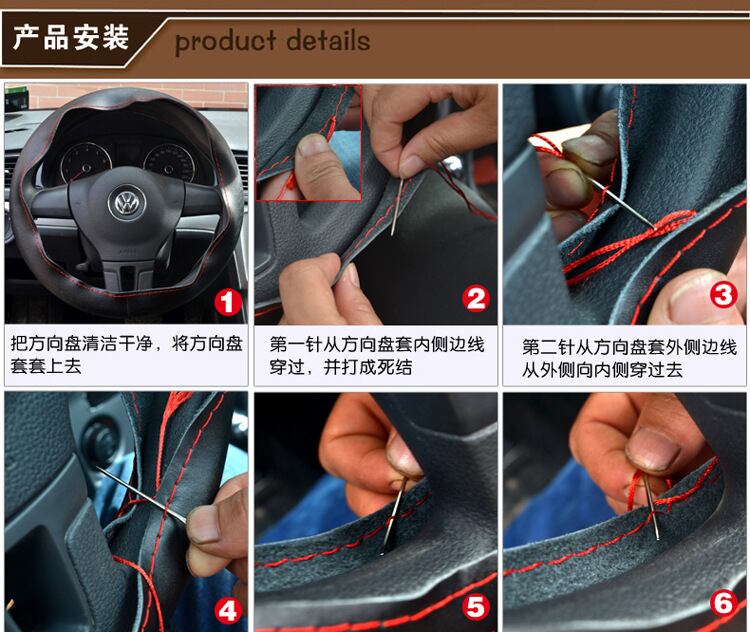 产品安装 product details

1
把方向盘清洁干净，将方向盘套套上去

2
第一针从方向盘套内侧边线穿过，并打成死结

3
第二针从方向盘套外侧边线从外侧向内侧穿过去

4

5

6