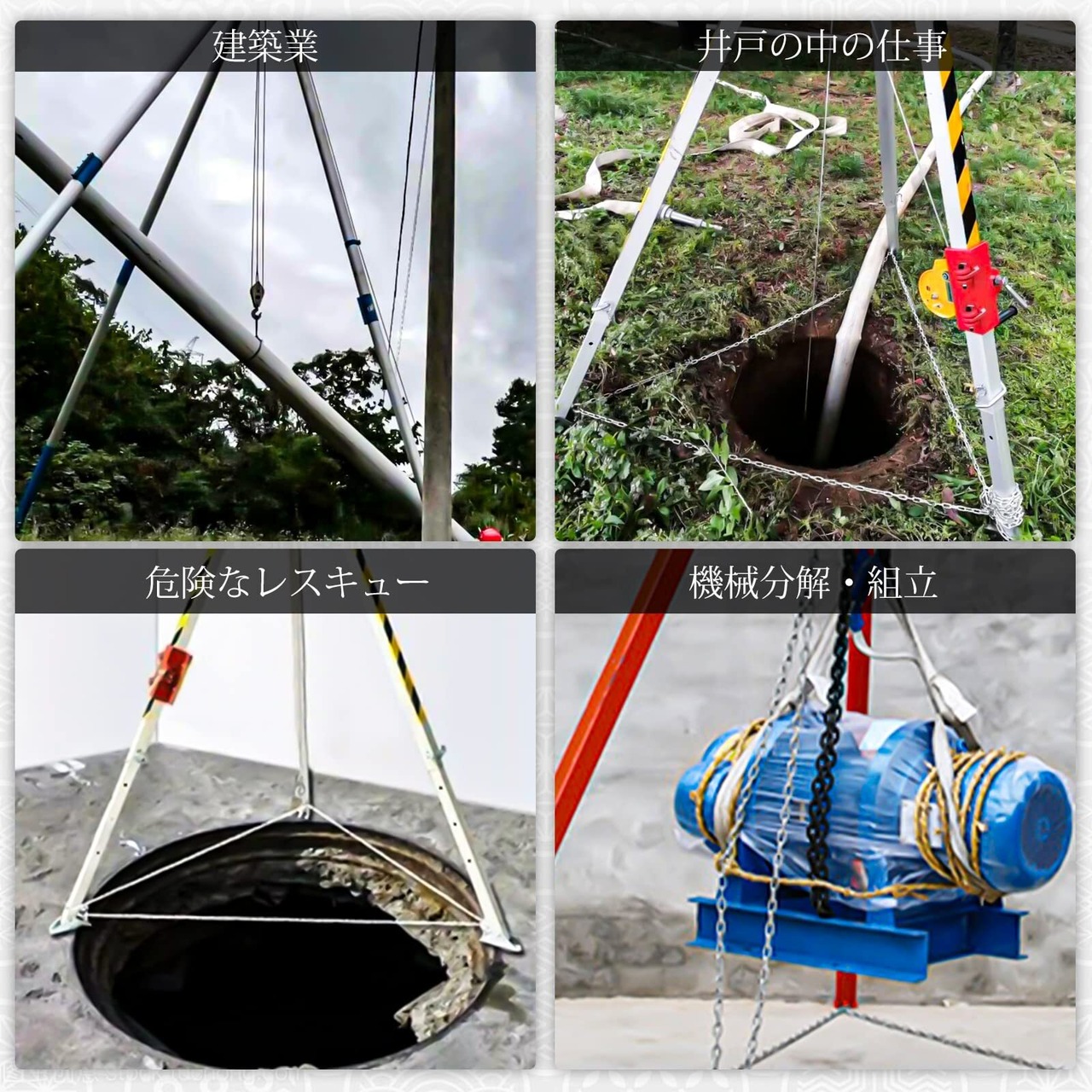 建築業

井戸の中の仕事

危険なレスキュー

機械分解・組立