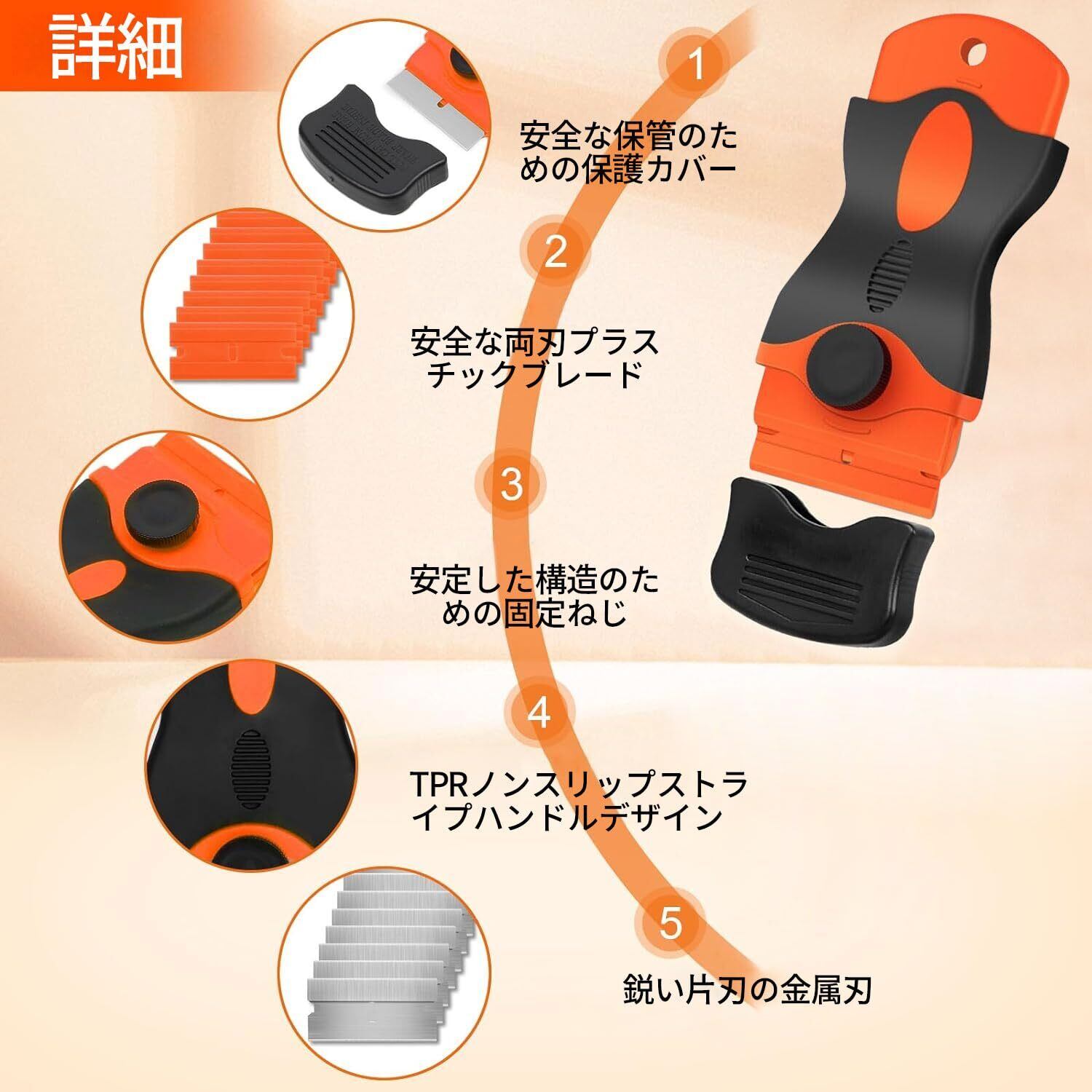 詳細

1

安全な保管のための保護カバー

2

安全な両刃プラスチックブレード

3

安定した構造のための固定ねじ

4

TPRノンスリップストライプハンドルデザイン

5

鋭い片刃の金属刃