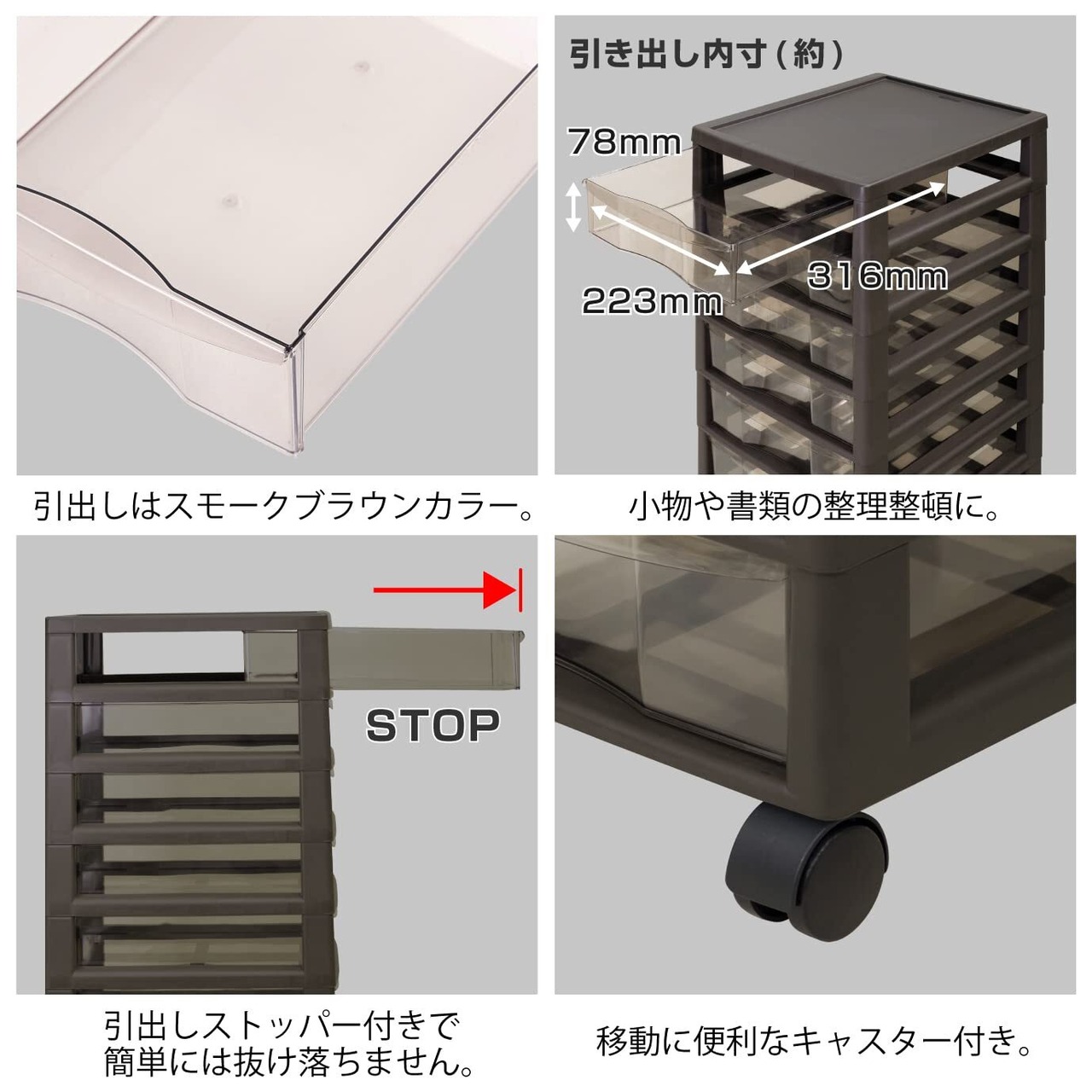 引出しはスモークブラウンカラー。

引き出し内寸（約）

78mm

223mm

316mm

小物や書類の整理整頓に。

STOP

引出しストッパー付きで簡単には抜け落ちません。

移動に便利なキャスター付き。