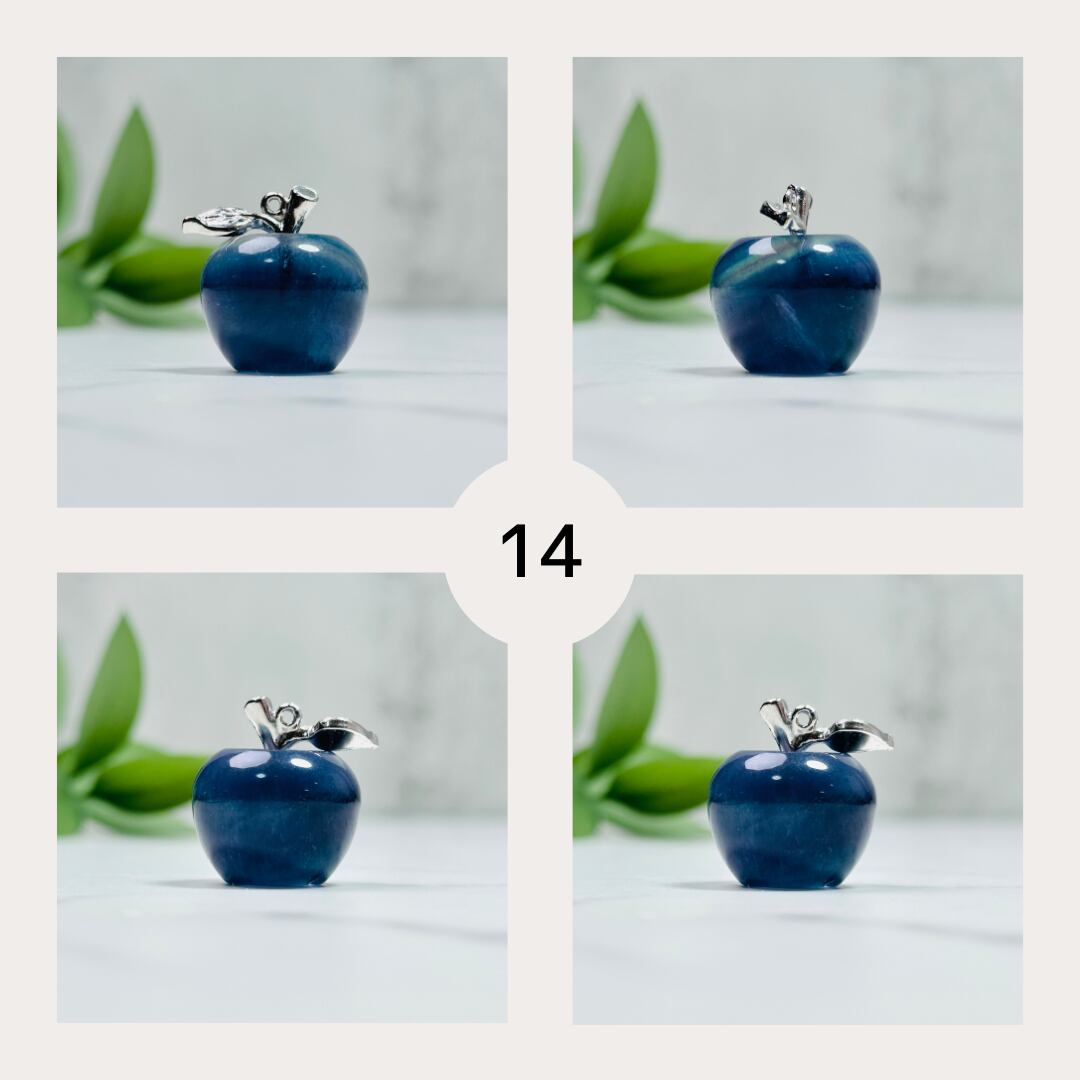 14