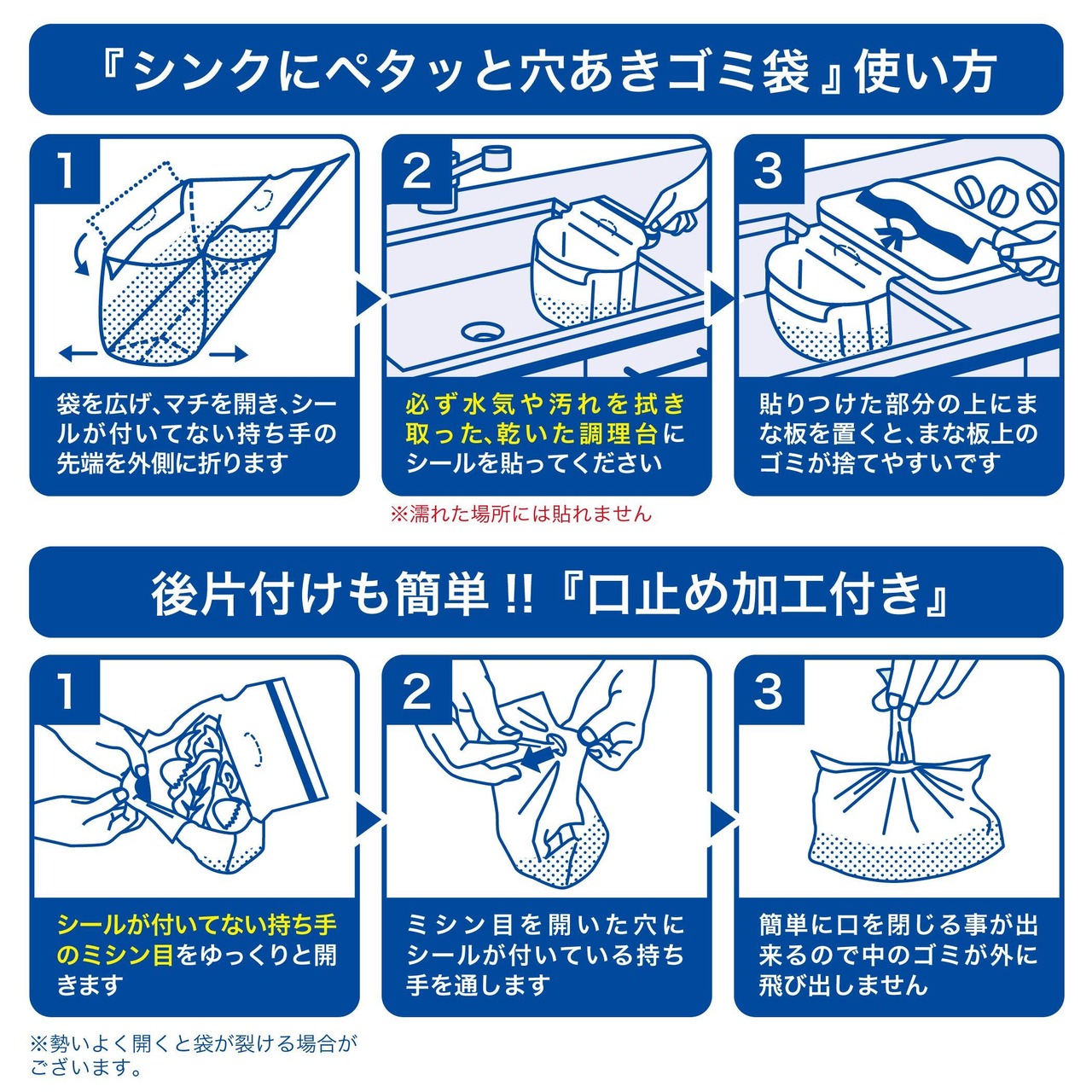 『シンクにペタッと穴あきゴミ袋』使い方

1
袋を広げ、マチを開き、シールが付いてない持ち手の先端を外側に折ります

2
必ず水気や汚れを拭き取った、乾いた調理台にシールを貼ってください
※濡れた場所には貼れません

3
貼りつけた部分の上にまな板を置くと、まな板上のゴミが捨てやすいです

後片付けも簡単!!『口止め加工付き』

1
シールが付いてない持ち手のミシン目をゆっくりと開きます
※勢いよく開くと袋が裂ける場合がございます。

2
ミシン目を開いた穴にシールが付いている持ち手を通します

3
簡単に口を閉じる事が出来るので中のゴミが外に飛び出しません