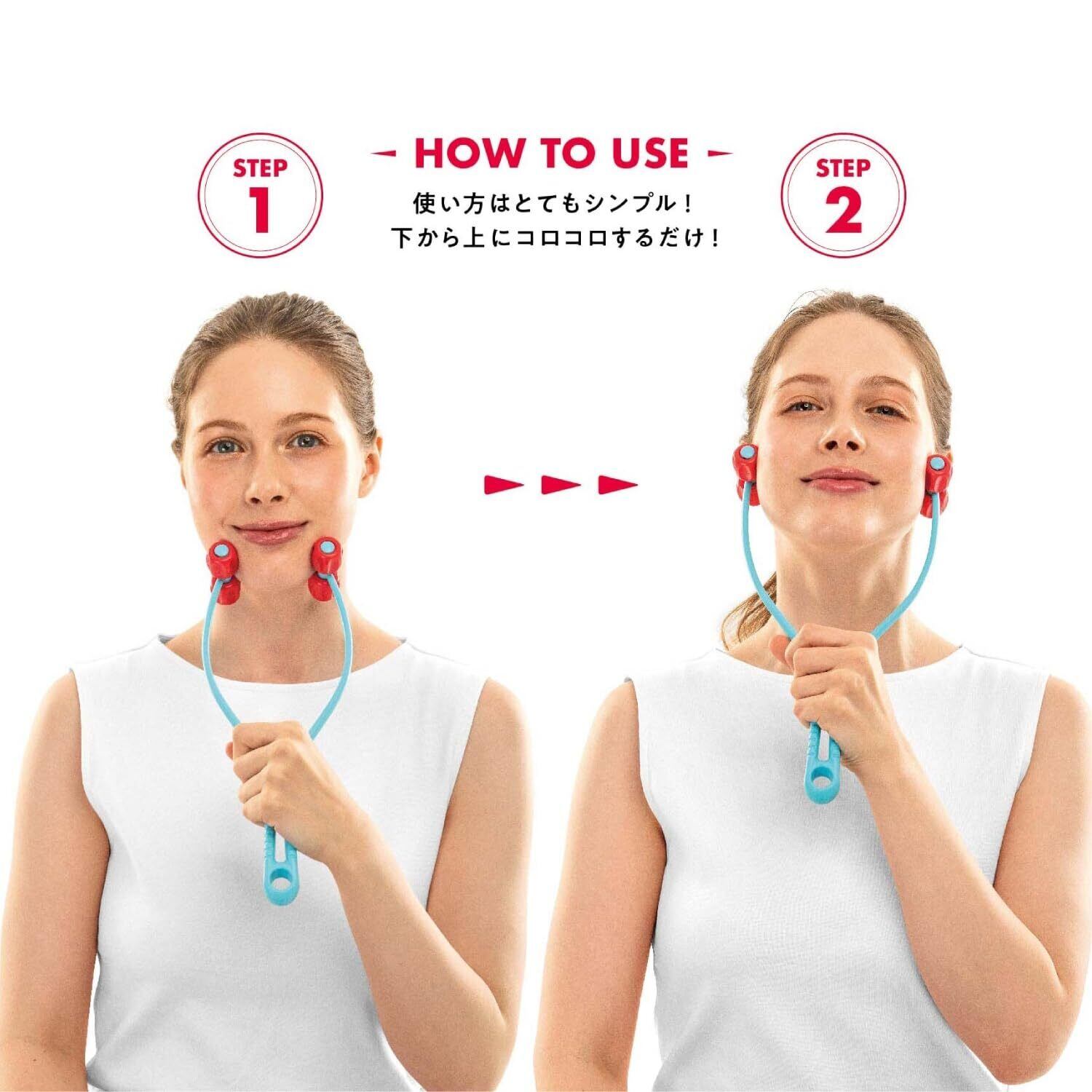 STEP
1

- HOW TO USE -
使い方はとてもシンプル！
下から上にコロコロするだけ！

STEP
2