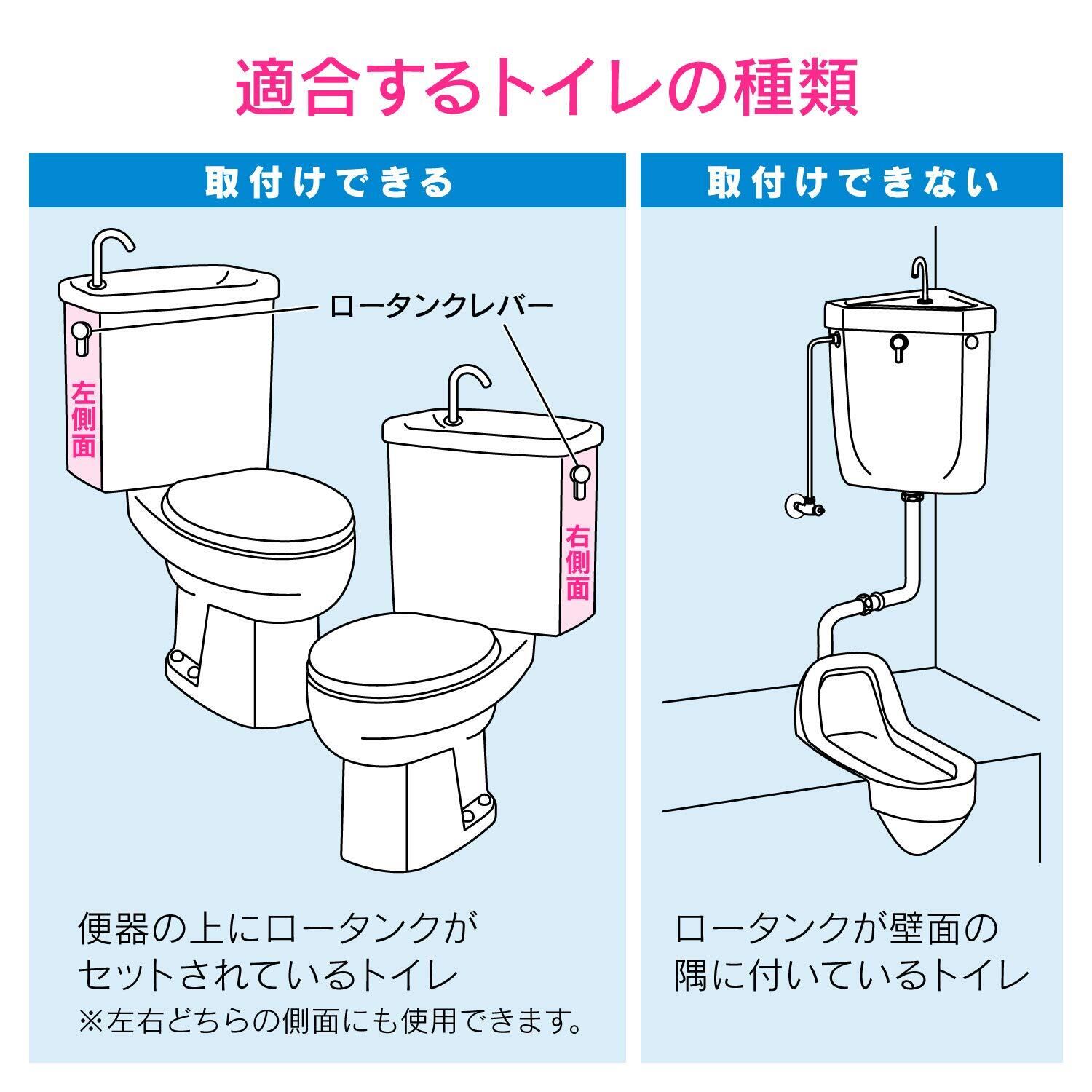 適合するトイレの種類

取付けできる

ロータンクレバー

左側面

右側面

便器の上にロータンクがセットされているトイレ
※左右どちらの側面にも使用できます。

取付けできない

ロータンクが壁面の隅に付いているトイレ