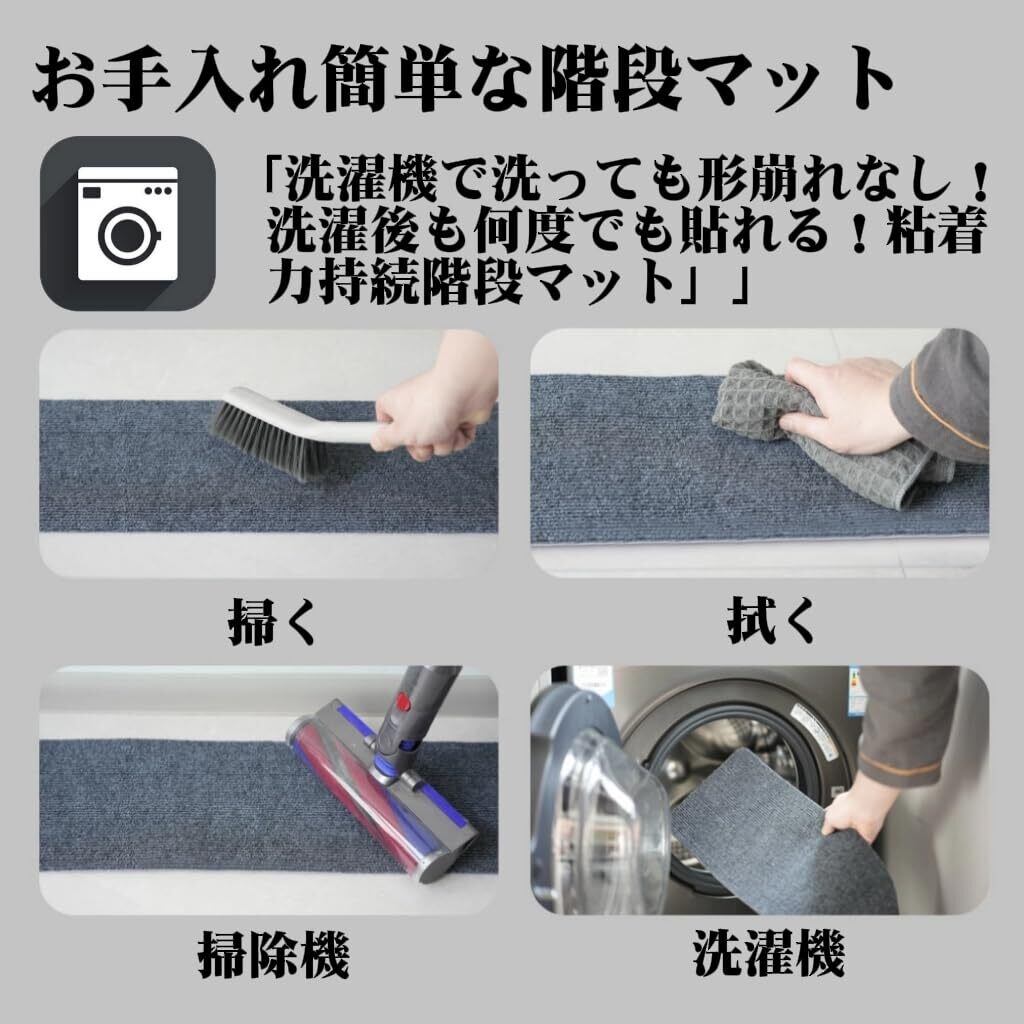 お手入れ簡単な階段マット

「洗濯機で洗っても形崩れなし！洗濯後も何度でも貼れる！粘着力持続階段マット」」

掃く

拭く

掃除機

洗濯機