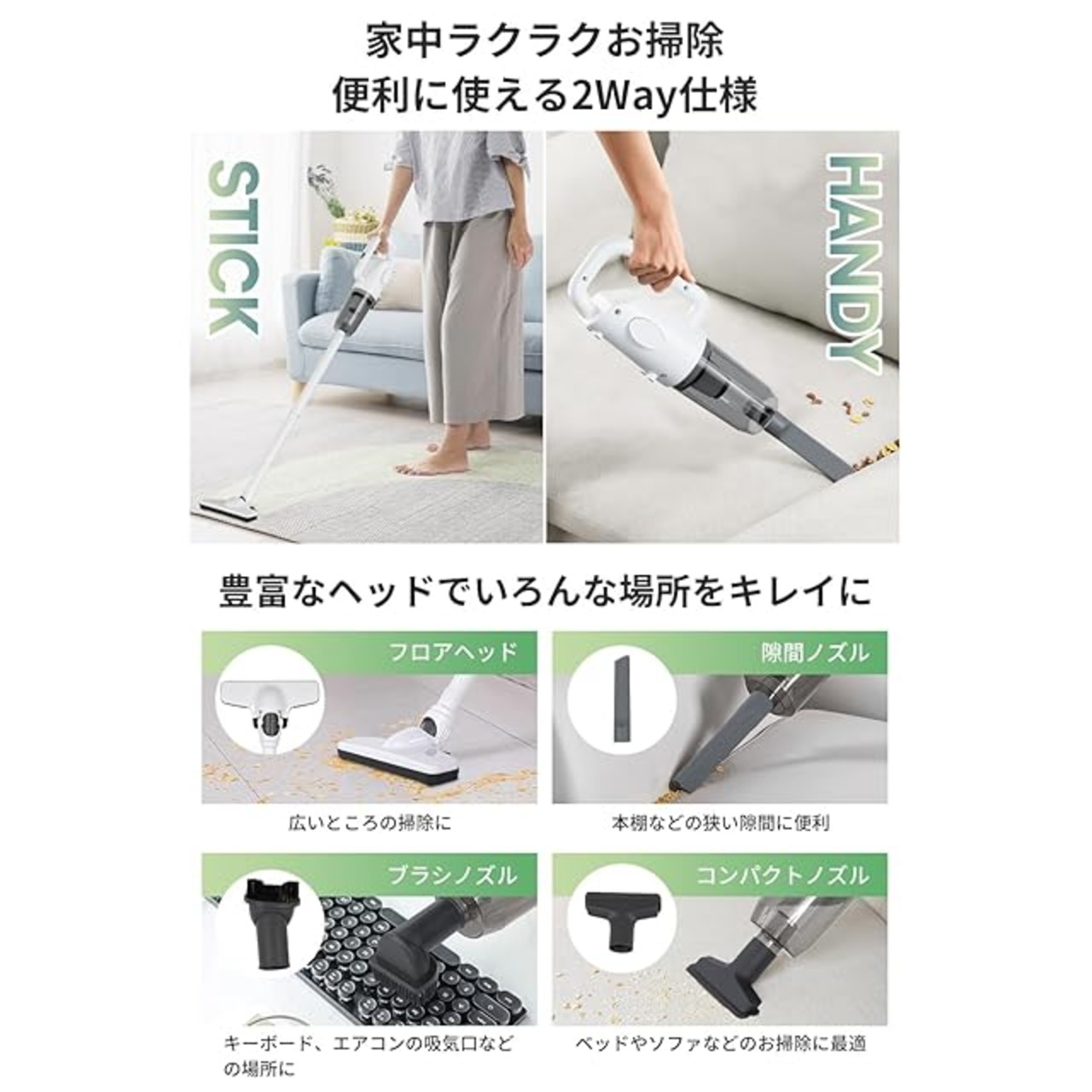 家中ラクラクお掃除
便利に使える2Way仕様

STICK

HANDY

豊富なヘッドでいろんな場所をキレイに

フロアヘッド

広いところの掃除に

隙間ノズル

本棚などの狭い隙間に便利

ブラシノズル

キーボード、エアコンの吸気口などの場所に

コンパクトノズル

ベッドやソファなどのお掃除に最適