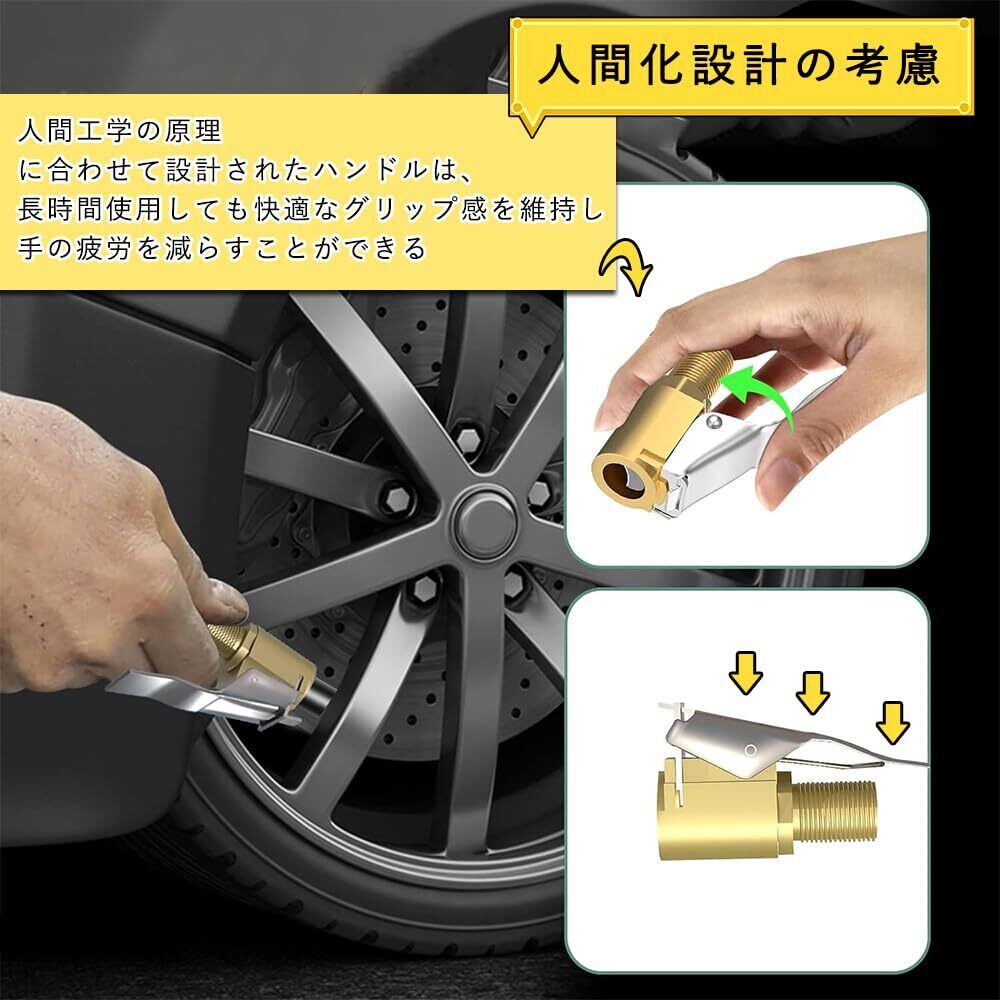 人間化設計の考慮

人間工学の原理
に合わせて設計されたハンドルは、
長時間使用しても快適なグリップ感を維持し
手の疲労を減らすことができる