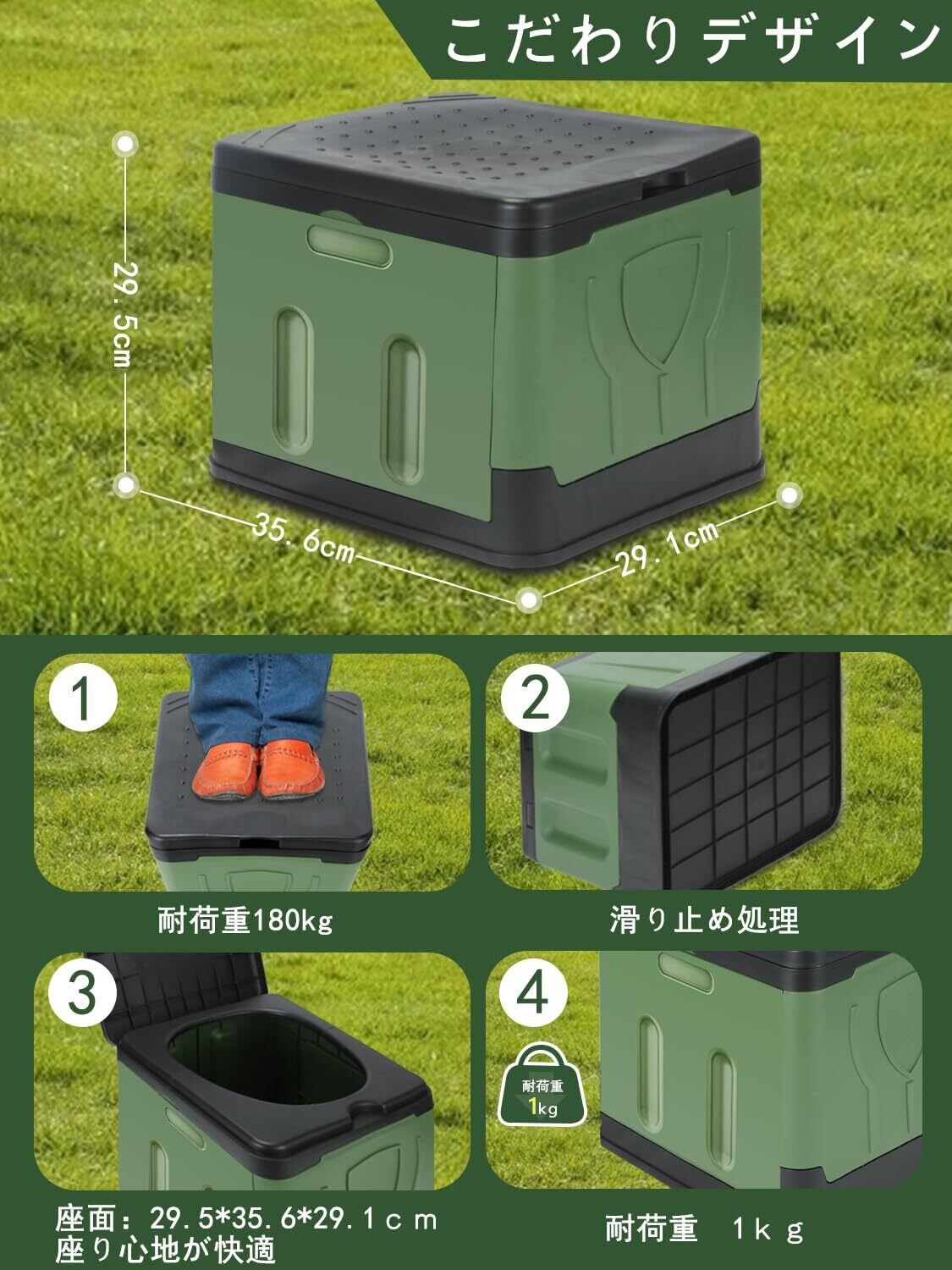 こだわりデザイン

29.5cm

35.6cm

29.1cm

1

耐荷重180kg

2

滑り止め処理

3

座面：29.5*35.6*29.1ｃｍ
座り心地が快適

4

耐荷重
1kg

耐荷重　1ｋｇ