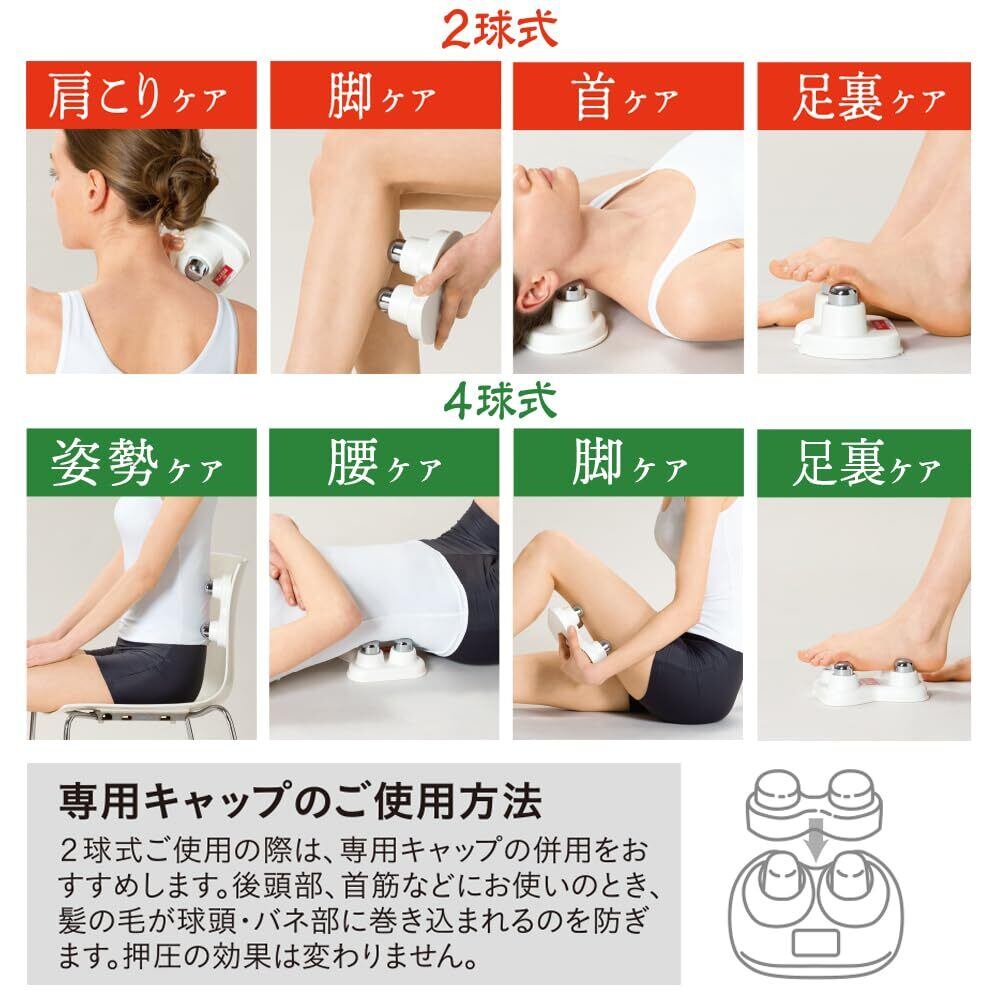 2球式

肩こりケア

脚ケア

首ケア

足裏ケア

4球式

姿勢ケア

腰ケア

脚ケア

足裏ケア

専用キャップのご使用方法

２球式ご使用の際は、専用キャップの併用をおすすめします。後頭部、首筋などにお使いのとき、髪の毛が球頭・バネ部に巻き込まれるのを防ぎます。押圧の効果は変わりません。