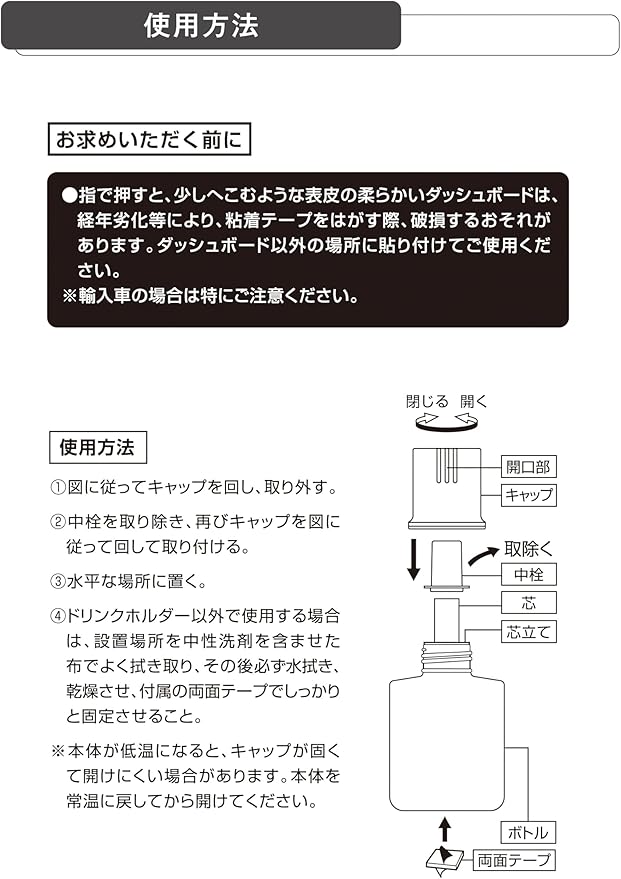 使用方法

お求めいただく前に

●指で押すと、少しへこむような表皮の柔らかいダッシュボードは、経年劣化等により、粘着テープをはがす際、破損するおそれがあります。ダッシュボード以外の場所に貼り付けてご使用ください。
※輸入車の場合は特にご注意ください。

使用方法

①図に従ってキャップを回し、取り外す。

②中栓を取り除き、再びキャップを図に従って回して取り付ける。

③水平な場所に置く。

④ドリンクホルダー以外で使用する場合は、設置場所を中性洗剤を含ませた布でよく拭き取り、その後必ず水拭き、乾燥させ、付属の両面テープでしっかりと固定させること。

※本体が低温になると、キャップが固くて開けにくい場合があります。本体を常温に戻してから開けてください。

閉じる　開く

開口部

キャップ

取除く

中栓

芯

芯立て

ボトル

両面テープ