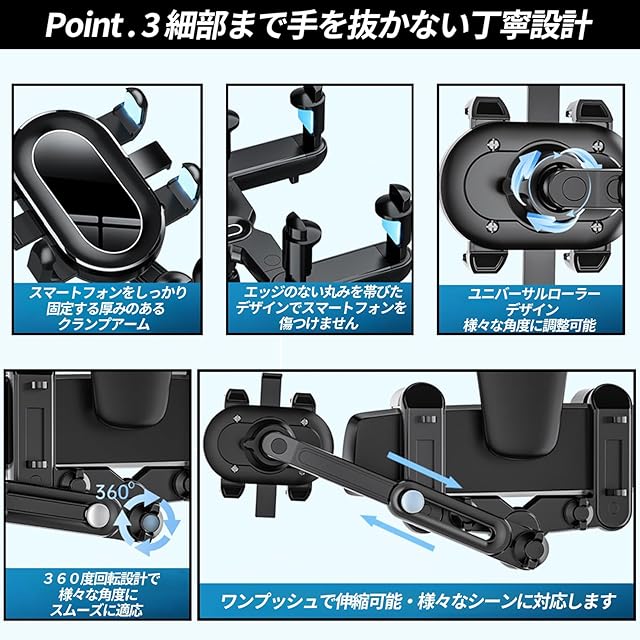 Point.3 細部まで手を抜かない丁寧設計

スマートフォンをしっかり固定する厚みのあるクランプアーム

エッジのない丸みを帯びたデザインでスマートフォンを傷つけません

ユニバーサルローラーデザイン
様々な角度に調整可能

360°

３６０度回転設計で様々な角度にスムーズに適応

ワンプッシュで伸縮可能・様々なシーンに対応します