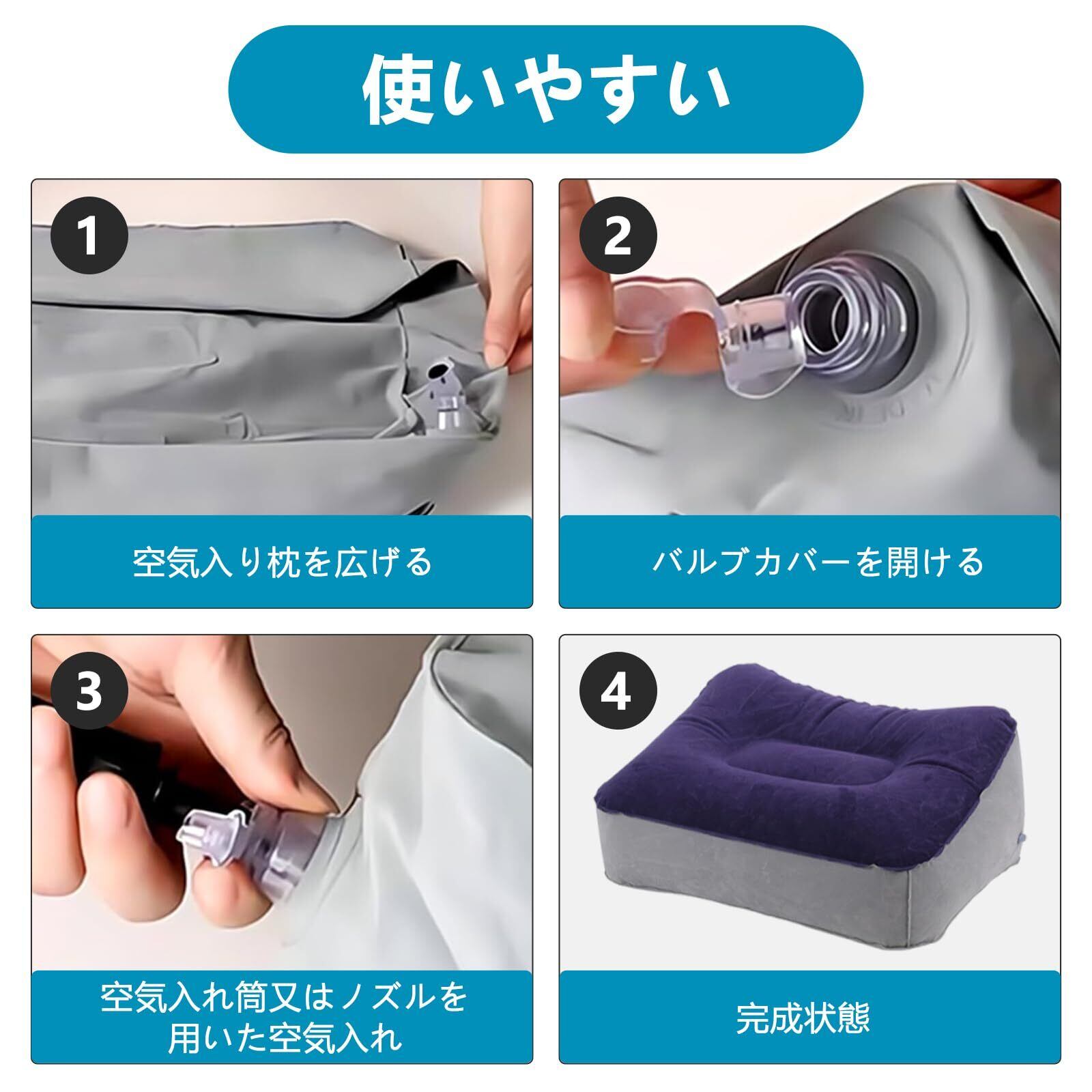 使いやすい

1

空気入り枕を広げる

2

バルブカバーを開ける

3

空気入れ筒又はノズルを用いた空気入れ

4

完成状態