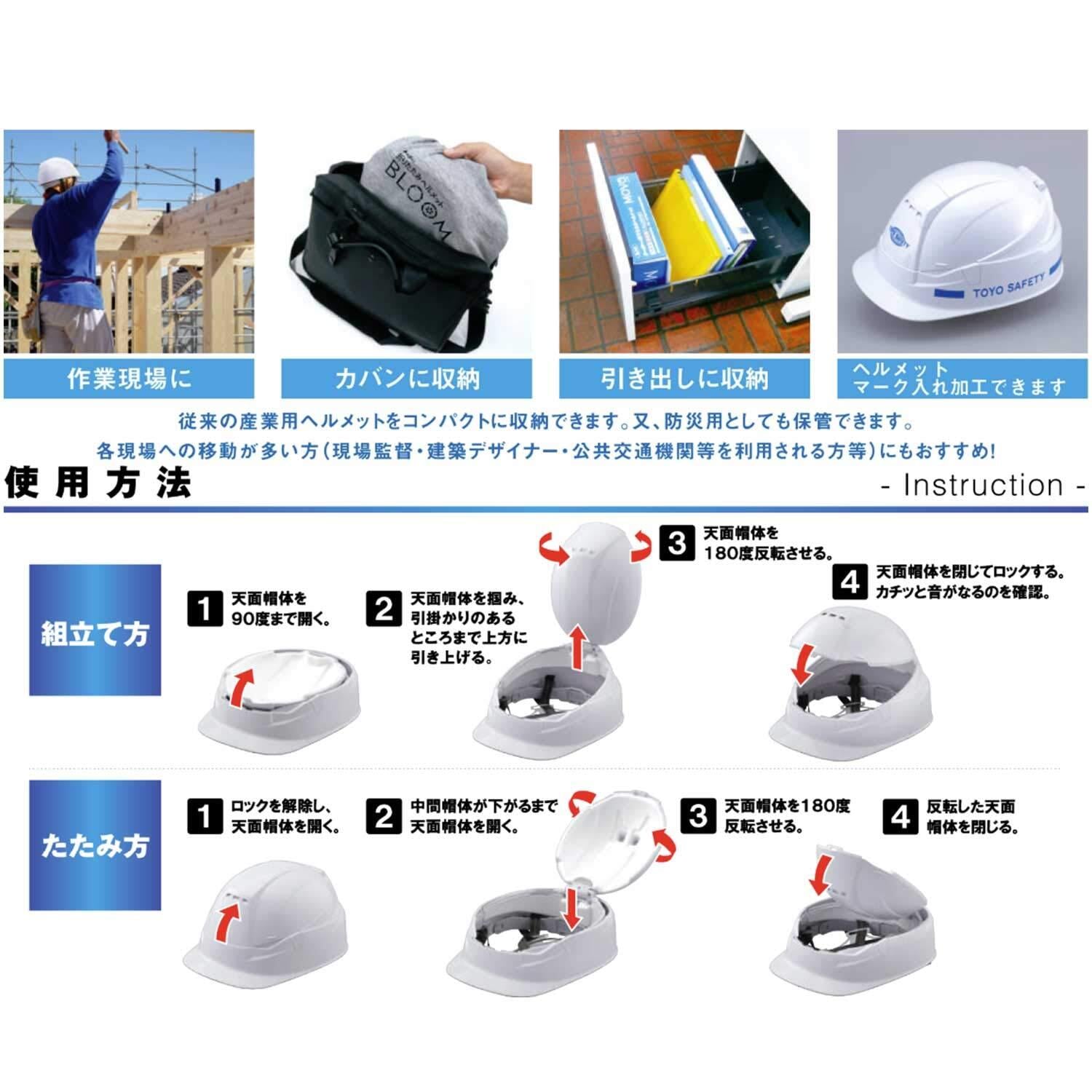 BLOOM

TOYO SAFETY

作業現場に

カバンに収納

引き出しに収納

ヘルメット
マーク入れ加工できます

従来の産業用ヘルメットをコンパクトに収納できます。又、防災用としても保管できます。
各現場への移動が多い方（現場監督・建築デザイナー・公共交通機関等を利用される方等）にもおすすめ!

使用方法

- Instruction -

組立て方

1 天面帽体を90度まで開く。

2 天面帽体を掴み、引掛かりのあるところまで上方に引き上げる。

3 天面帽体を180度反転させる。

4 天面帽体を閉じてロックする。カチッと音がなるのを確認。

たたみ方

1 ロックを解除し、天面帽体を開く。

2 中間帽体が下がるまで天面帽体を開く。

3 天面帽体を180度反転させる。

4 反転した天面帽体を閉じる。