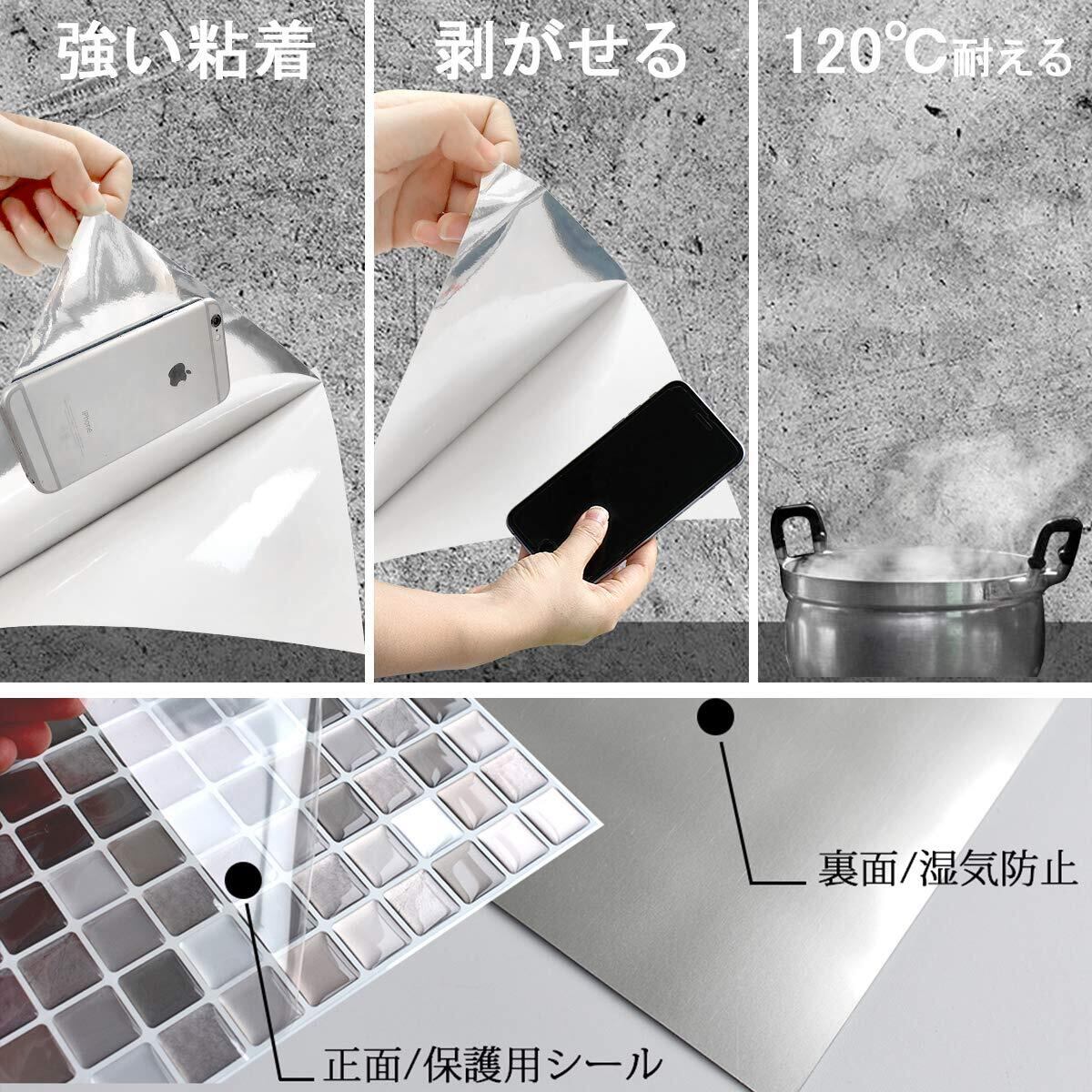 強い粘着

剥がせる

120℃耐える

iPhone

裏面/湿気防止

正面/保護用シール