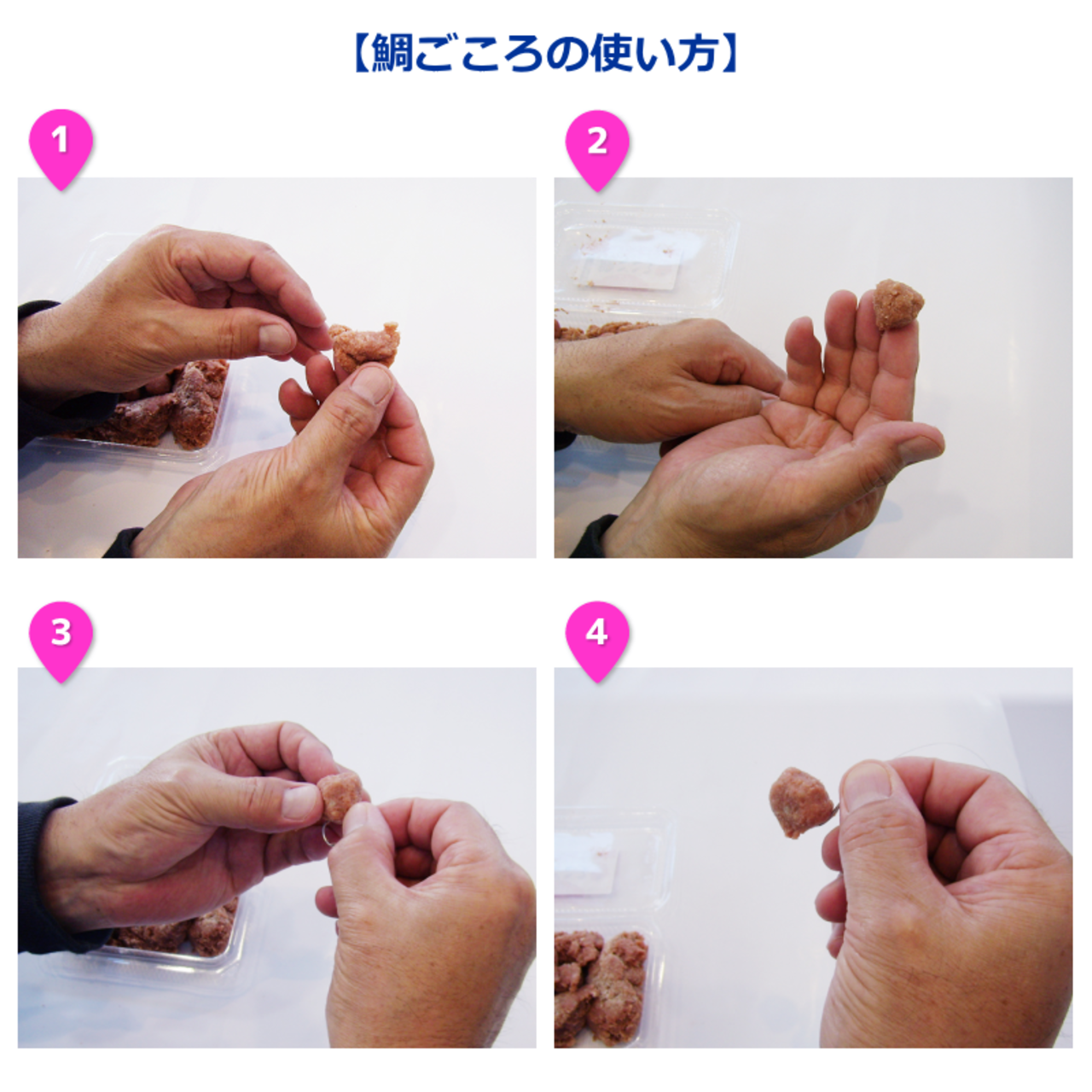 【鯛ごころの使い方】

1

2

3

4