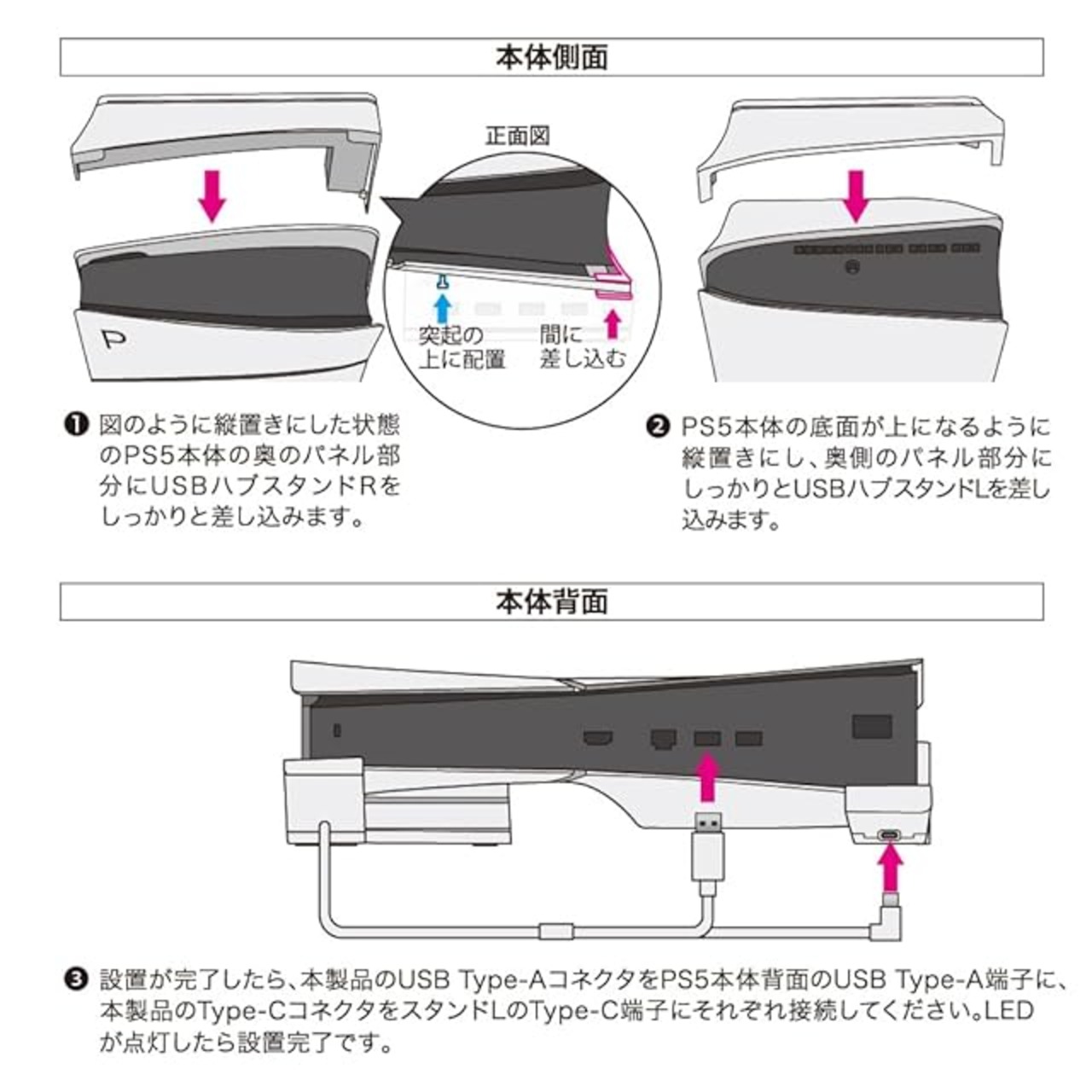 本体側面

正面図

突起の上に配置

間に差し込む

❶ 図のように縦置きにした状態のPS5本体の奥のパネル部分にUSBハブスタンドRをしっかりと差し込みます。

❷ PS5本体の底面が上になるように縦置きにし、奥側のパネル部分にしっかりとUSBハブスタンドLを差し込みます。

本体背面

❸ 設置が完了したら、本製品のUSB Type-AコネクタをPS5本体背面のUSB Type-A端子に、本製品のType-CコネクタをスタンドLのType-C端子にそれぞれ接続してください。LEDが点灯したら設置完了です。