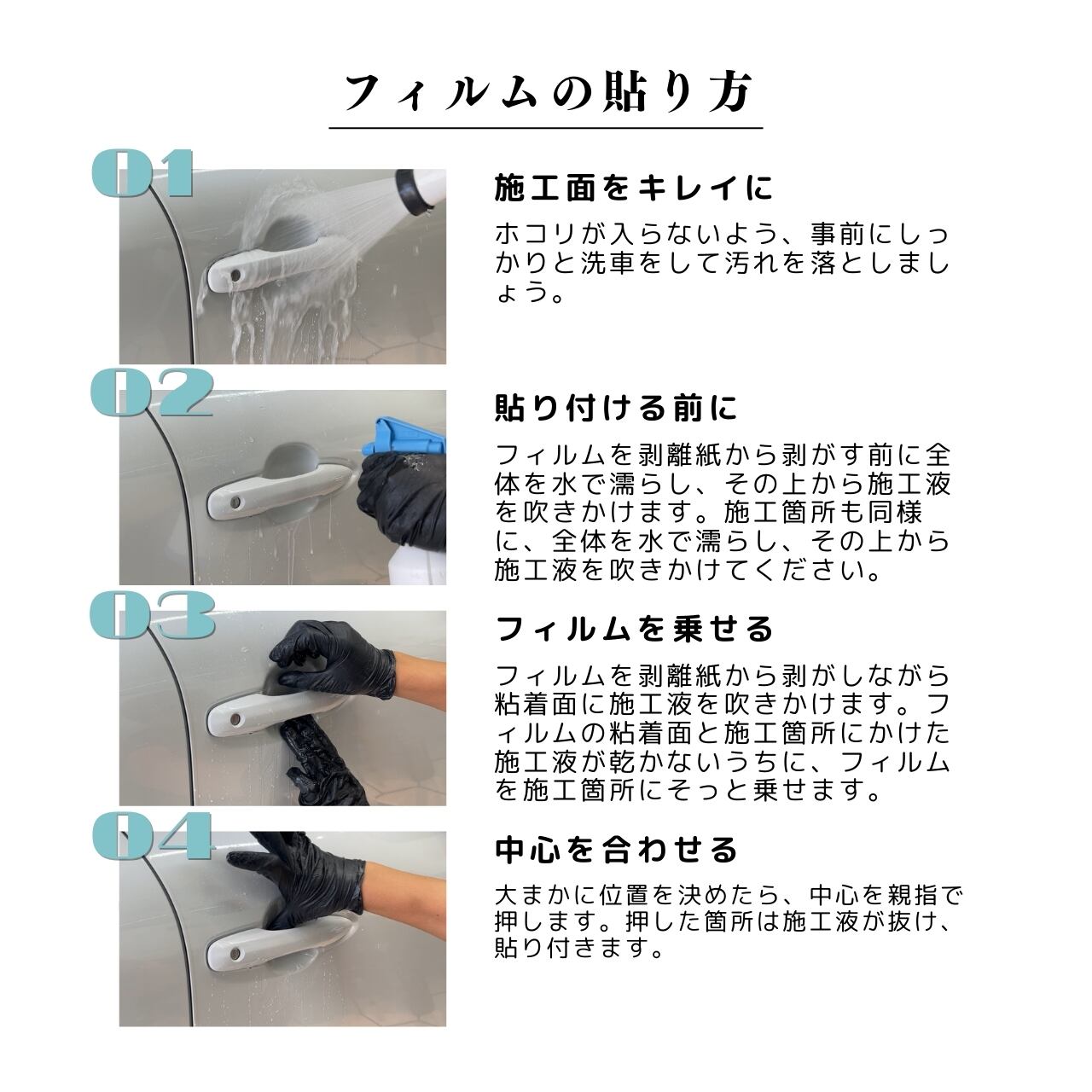 フィルムの貼り方

01

施工面をキレイに

ホコリが入らないよう、事前にしっかりと洗車をして汚れを落としましょう。

02

貼り付ける前に

フィルムを剥離紙から剥がす前に全体を水で濡らし、その上から施工液を吹きかけます。施工箇所も同様に、全体を水で濡らし、その上から施工液を吹きかけてください。

03

フィルムを乗せる

フィルムを剥離紙から剥がしながら粘着面に施工液を吹きかけます。フィルムの粘着面と施工箇所にかけた施工液が乾かないうちに、フィルムを施工箇所にそっと乗せます。

04

中心を合わせる

大まかに位置を決めたら、中心を親指で押します。押した箇所は施工液が抜け、貼り付きます。