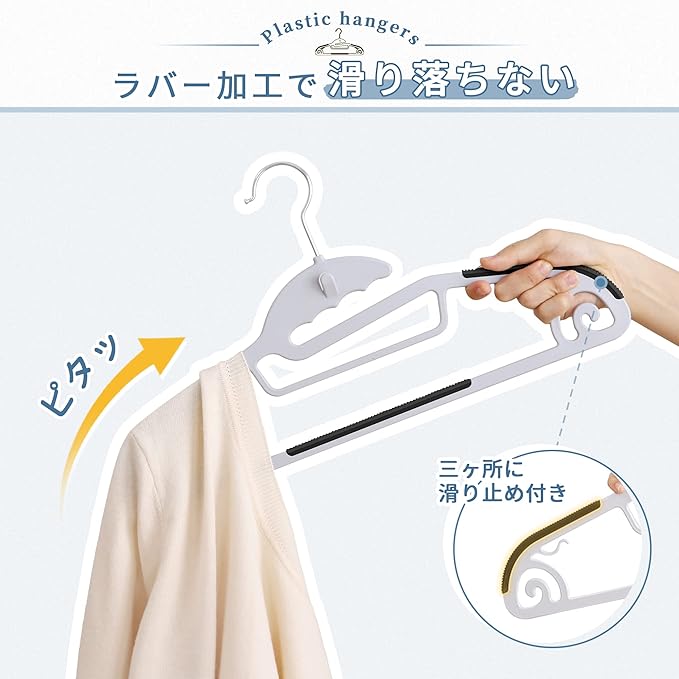 Plastic hangers

ラバー加工で滑り落ちない

ピタッ

三ヶ所に
滑り止め付き