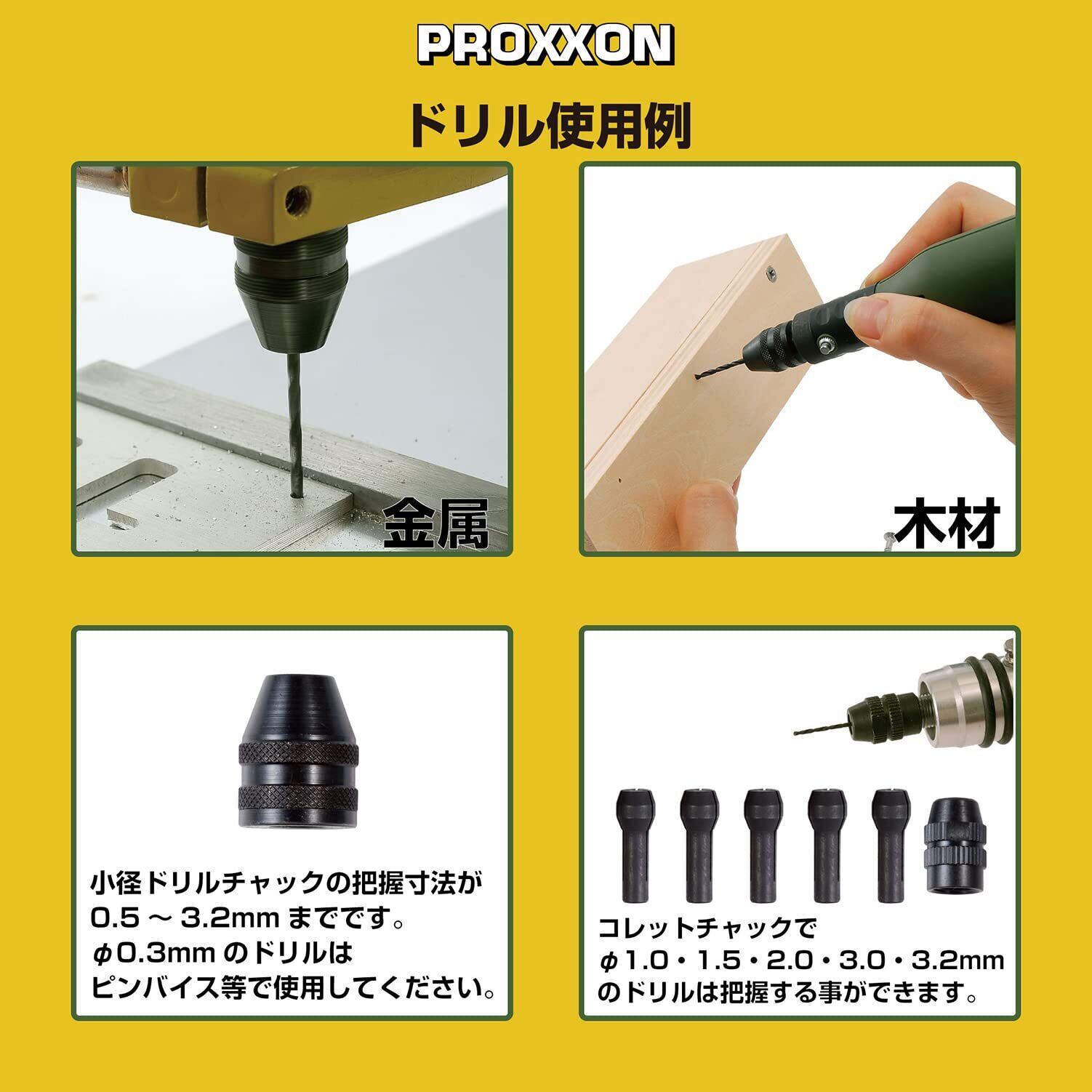 PROXXON

ドリル使用例

金属

木材

小径ドリルチャックの把握寸法が 0.5 ～ 3.2mm までです。 φ0.3mm のドリルは ピンバイス等で使用してください。

コレットチャックで φ1.0・1.5・2.0・3.0・3.2mm のドリルは把握する事ができます。