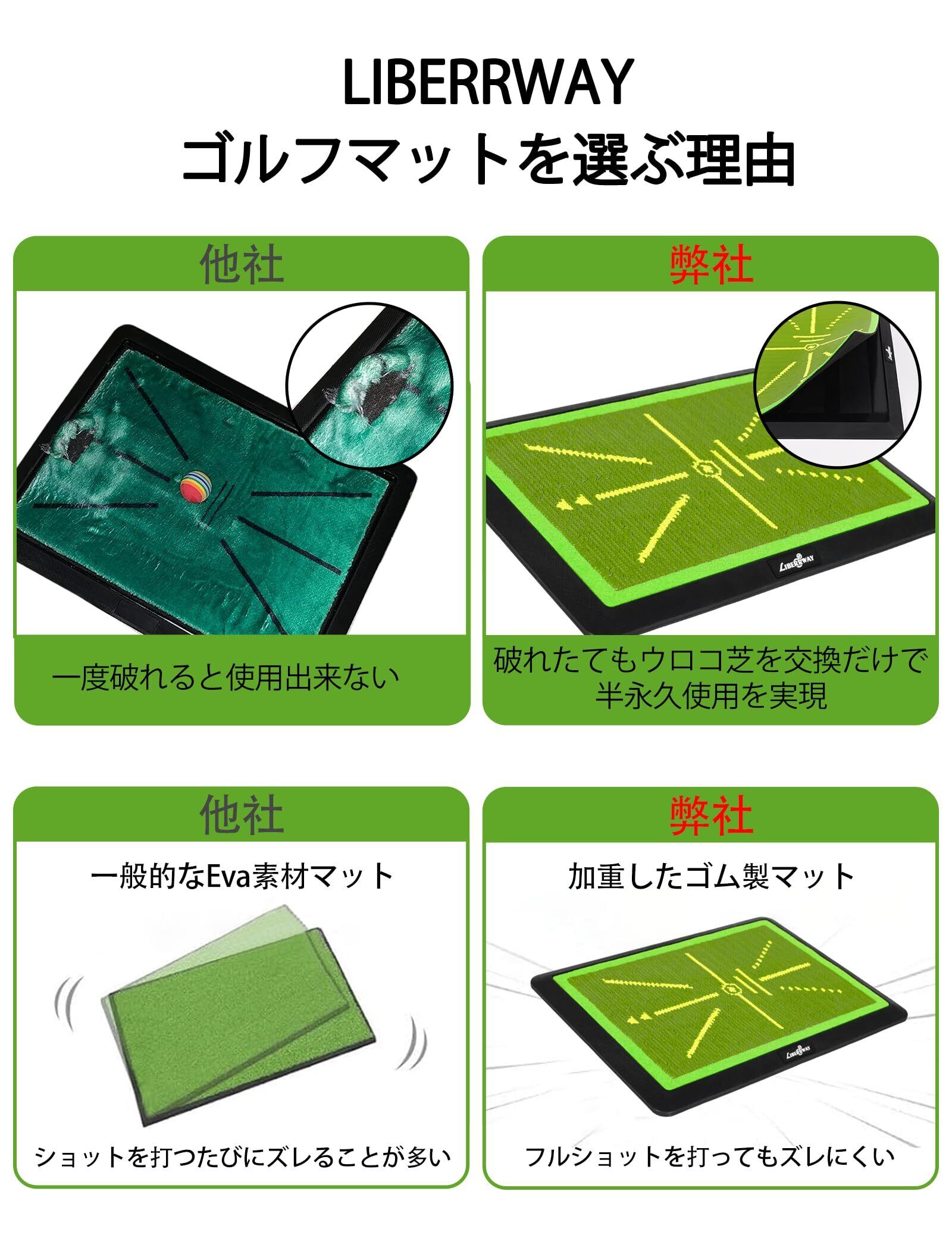 LIBERRWAY
ゴルフマットを選ぶ理由

他社

一度破れると使用出来ない

弊社

LIBERRWAY

破れたてもウロコ芝を交換だけで半永久使用を実現

他社

一般的なEva素材マット

ショットを打つたびにズレることが多い

弊社

加重したゴム製マット

LIBERRWAY

フルショットを打ってもズレにくい