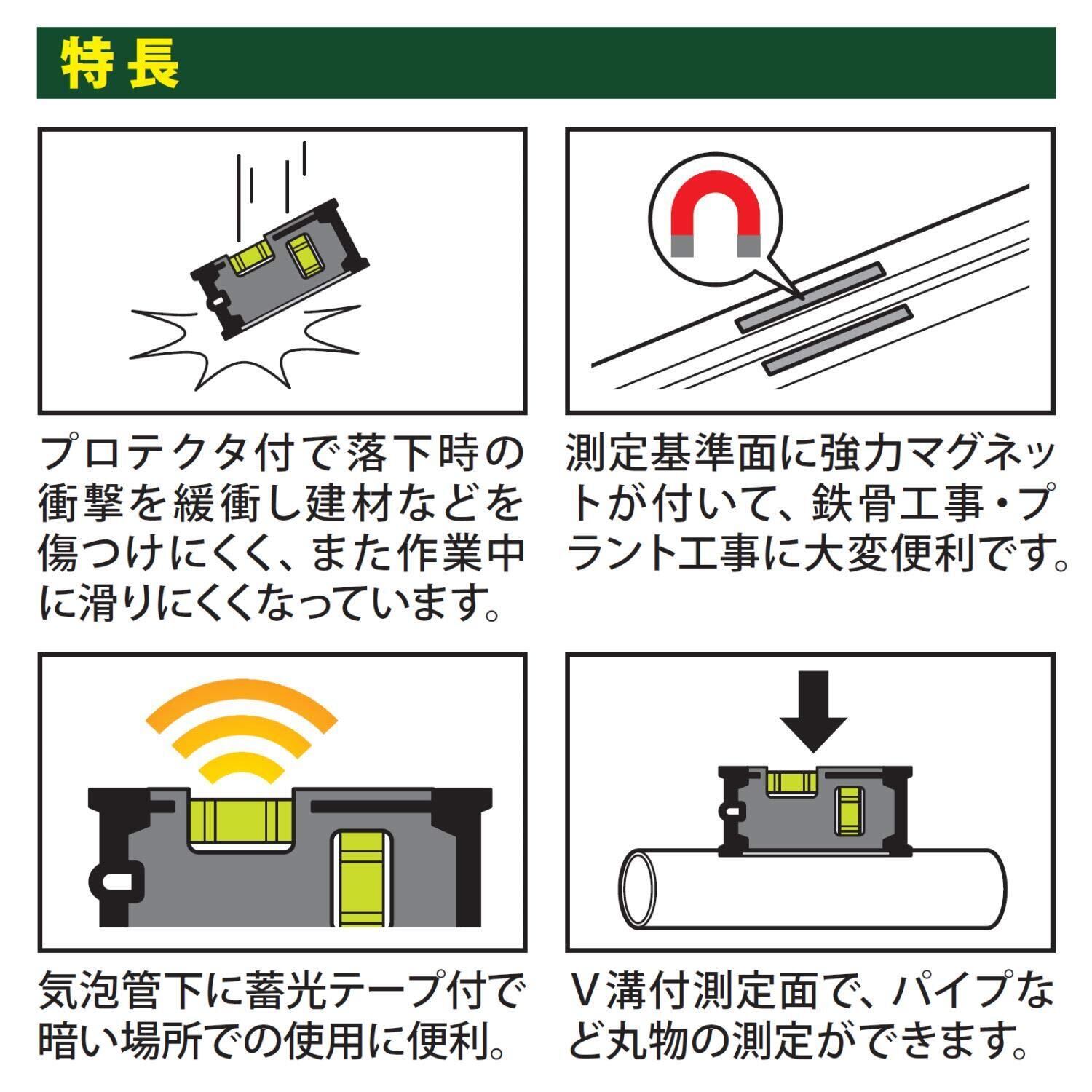 特長

プロテクタ付で落下時の衝撃を緩衝し建材などを傷つけにくく、また作業中に滑りにくくなっています。

測定基準面に強力マグネットが付いて、鉄骨工事・プラント工事に大変便利です。

気泡管下に蓄光テープ付で暗い場所での使用に便利。

V溝付測定面で、パイプなど丸物の測定ができます。