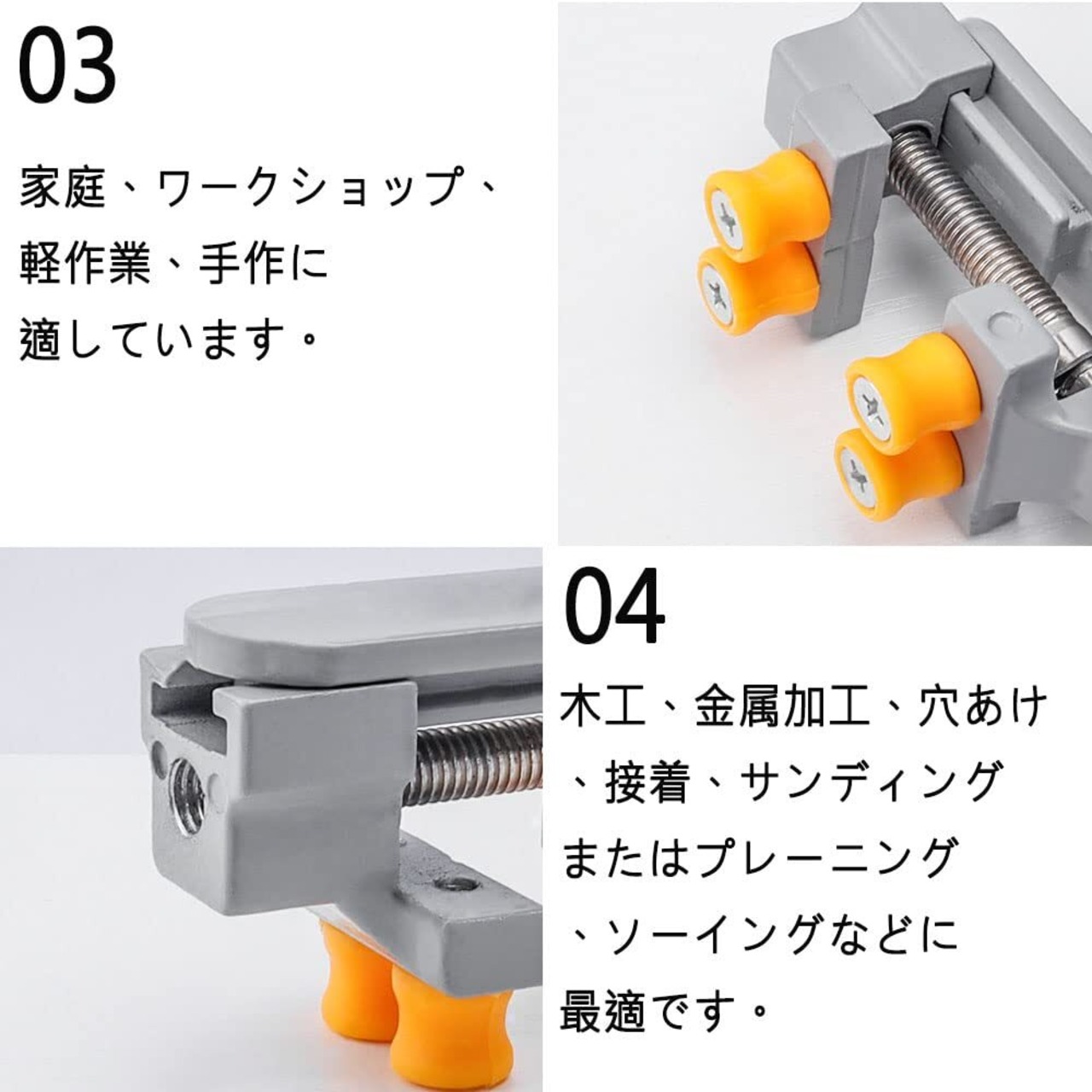 03

家庭、ワークショップ、軽作業、手作に適しています。

04

木工、金属加工、穴あけ、接着、サンディングまたはプレーニング、ソーイングなどに最適です。