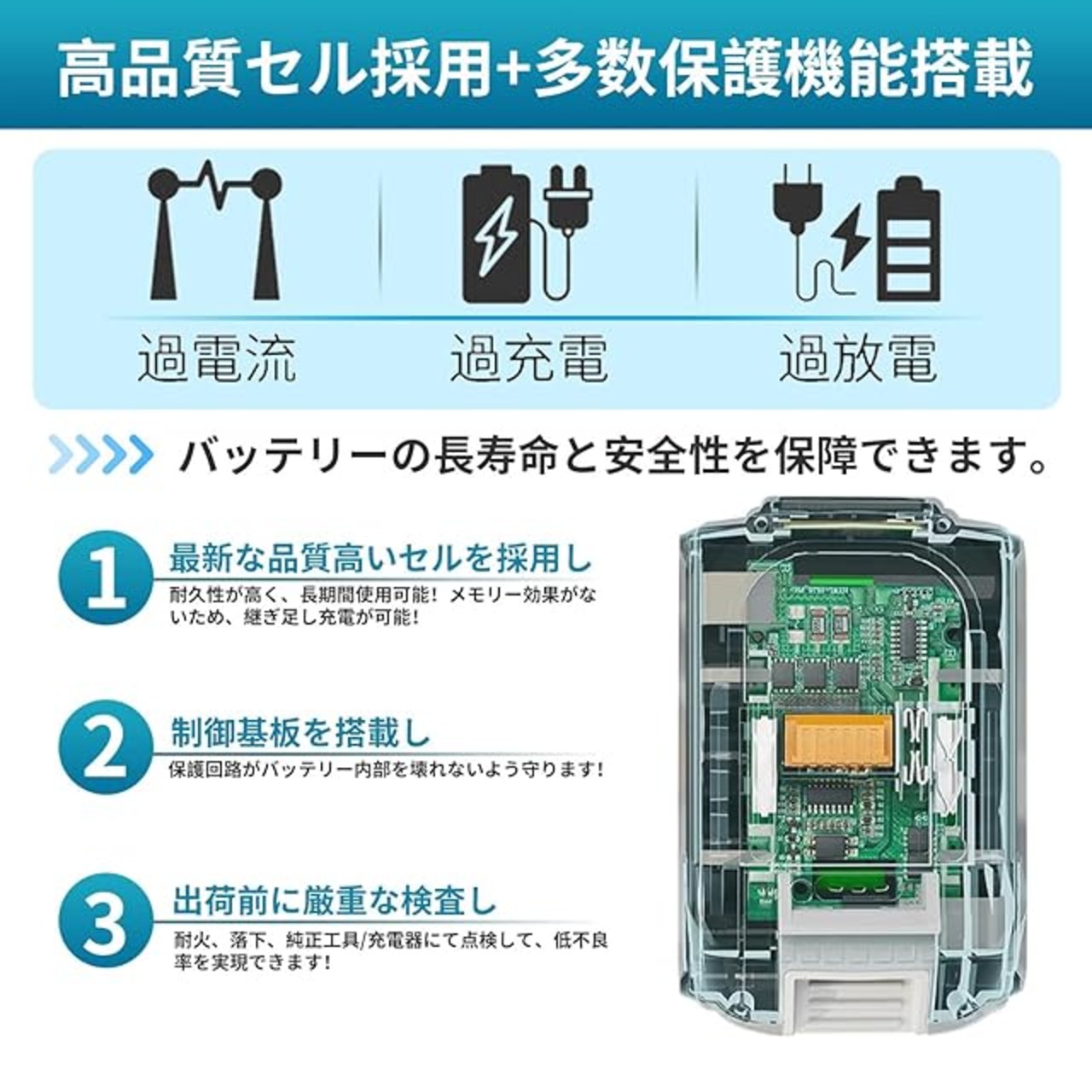 高品質セル採用+多数保護機能搭載

過電流

過充電

過放電

バッテリーの長寿命と安全性を保障できます。

1 最新な品質高いセルを採用し

耐久性が高く、長期間使用可能！メモリー効果がないため、継ぎ足し充電が可能！

2 制御基板を搭載し

保護回路がバッテリー内部を壊れないよう守ります！

3 出荷前に厳重な検査し

耐火、落下、純正工具/充電器にて点検して、低不良率を実現できます！