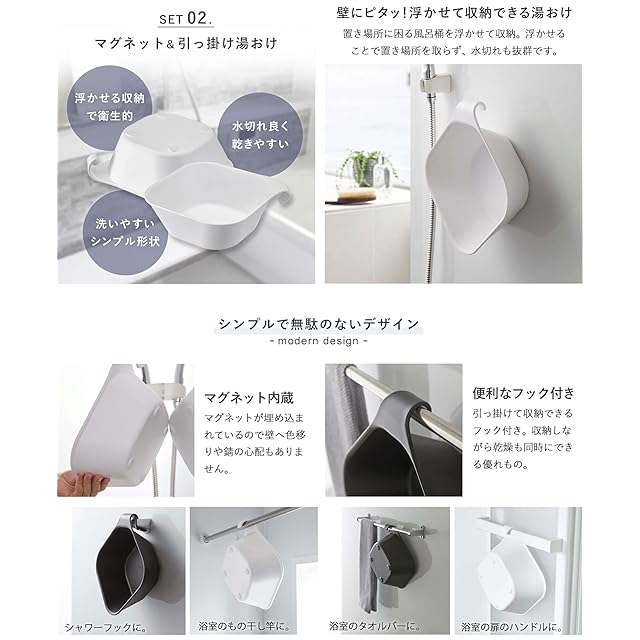 SET 02.
マグネット＆引っ掛け湯おけ

浮かせる収納で衛生的

水切れ良く乾きやすい

洗いやすいシンプル形状

壁にピタッ！浮かせて収納できる湯おけ
置き場所に困る風呂桶を浮かせて収納。浮かせることで置き場所を取らず、水切れも抜群です。

シンプルで無駄のないデザイン
- modern design -

マグネット内蔵
マグネットが埋め込まれているので壁へ色移りや錆の心配もありません。

便利なフック付き
引っ掛けて収納できるフック付き。収納しながら乾燥も同時にできる優れもの。

シャワーフックに。

浴室のもの干し竿に。

浴室のタオルバーに。

浴室の扉のハンドルに。