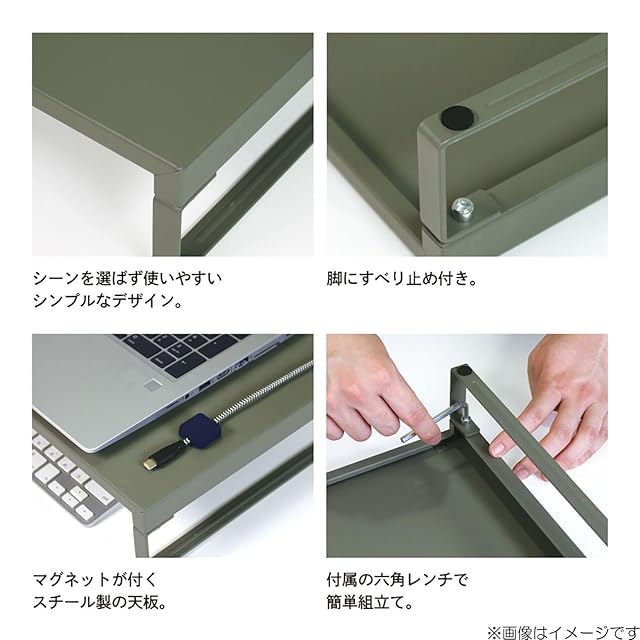 シーンを選ばず使いやすい
シンプルなデザイン。

脚にすべり止め付き。

マグネットが付く
スチール製の天板。

付属の六角レンチで
簡単組立て。

※画像はイメージです