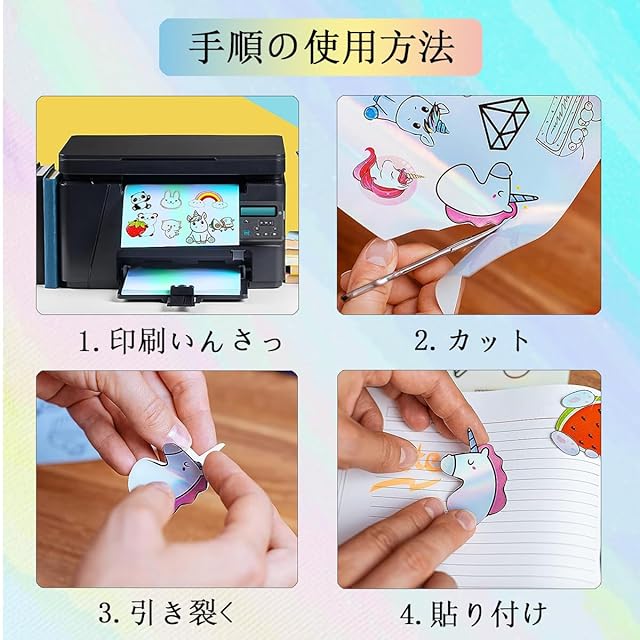 手順の使用方法

1. 印刷いんさっ

2. カット

3. 引き裂く

4. 貼り付け