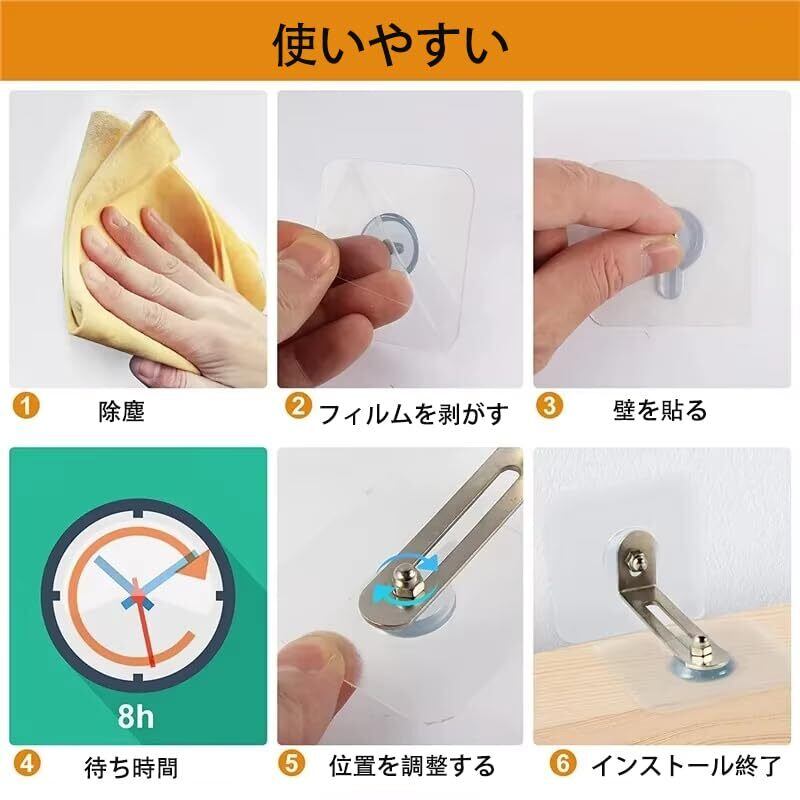 使いやすい

1 除塵

2 フィルムを剥がす

3 壁を貼る

8h

4 待ち時間

5 位置を調整する

6 インストール終了