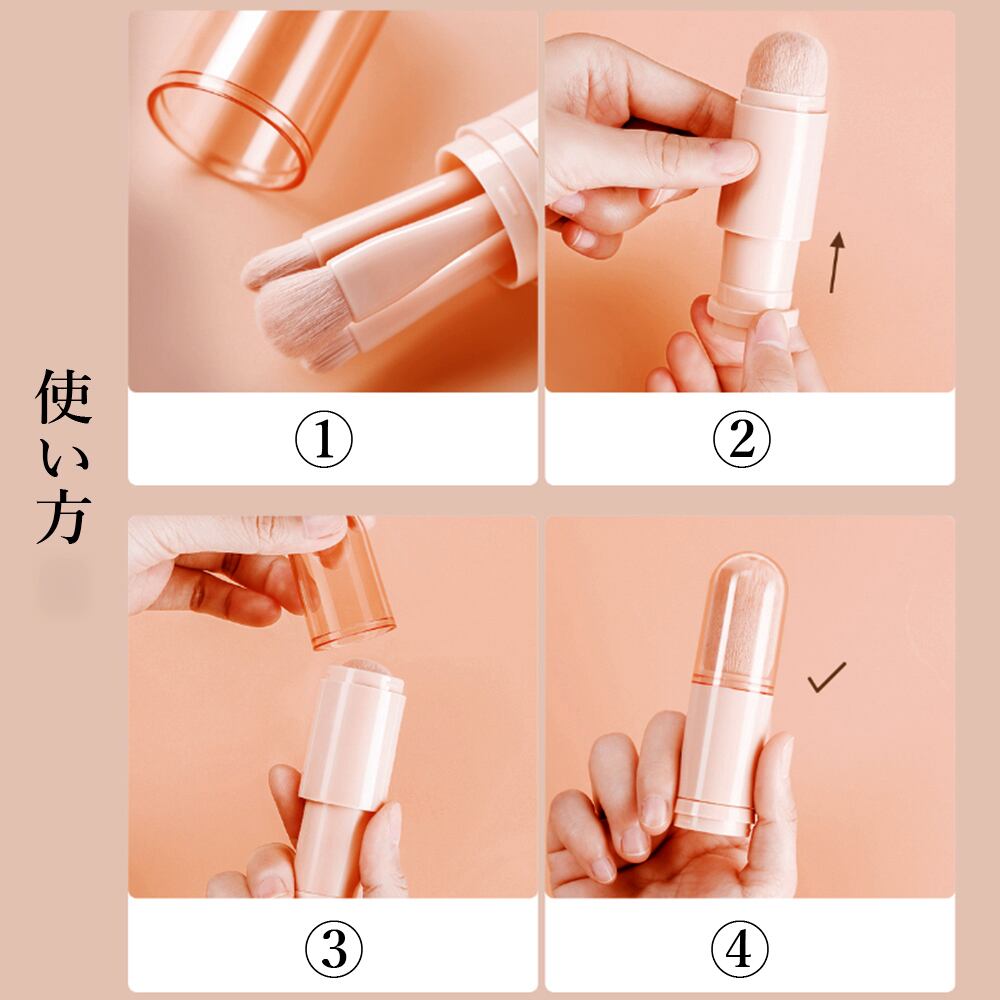 使い方

①

②

③

④