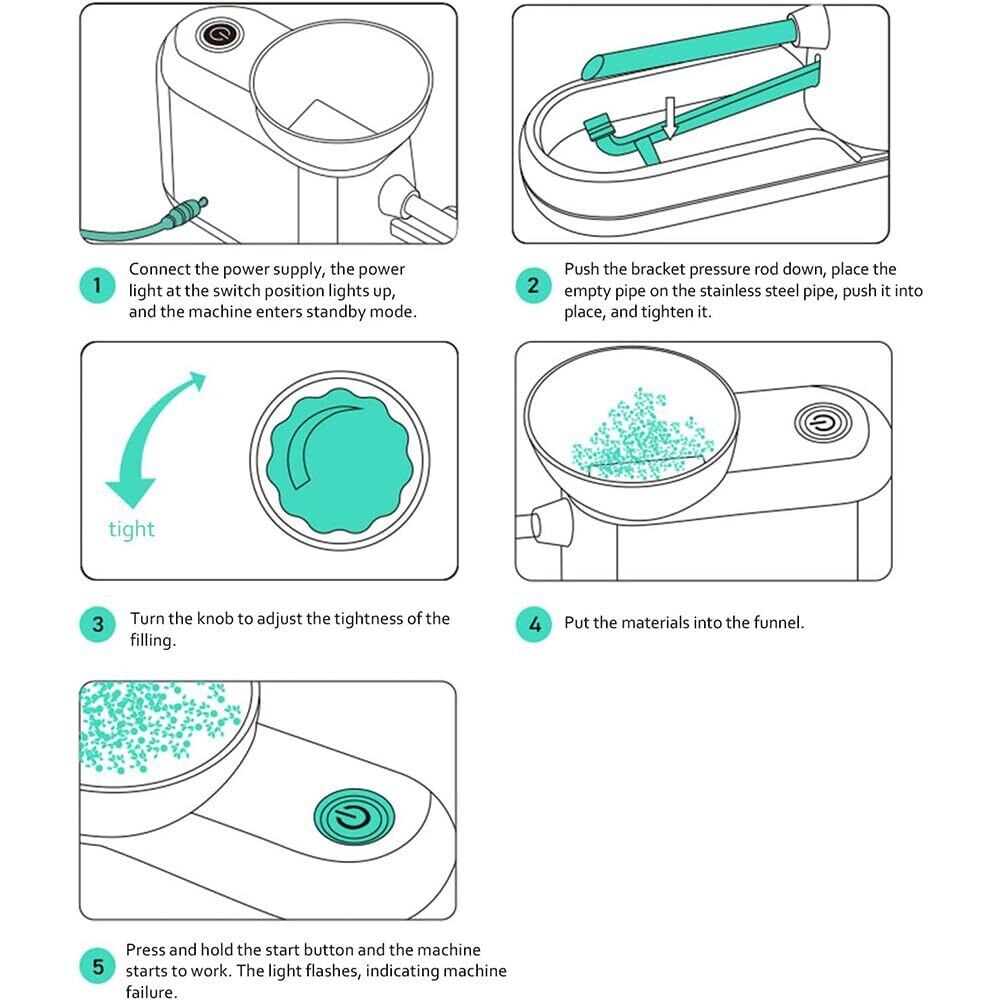 1 Connect the power supply, the power light at the switch position lights up, and the machine enters standby mode.

2 Push the bracket pressure rod down, place the empty pipe on the stainless steel pipe, push it into place, and tighten it.

tight

3 Turn the knob to adjust the tightness of the filling.

4 Put the materials into the funnel.

5 Press and hold the start button and the machine starts to work. The light flashes, indicating machine failure.