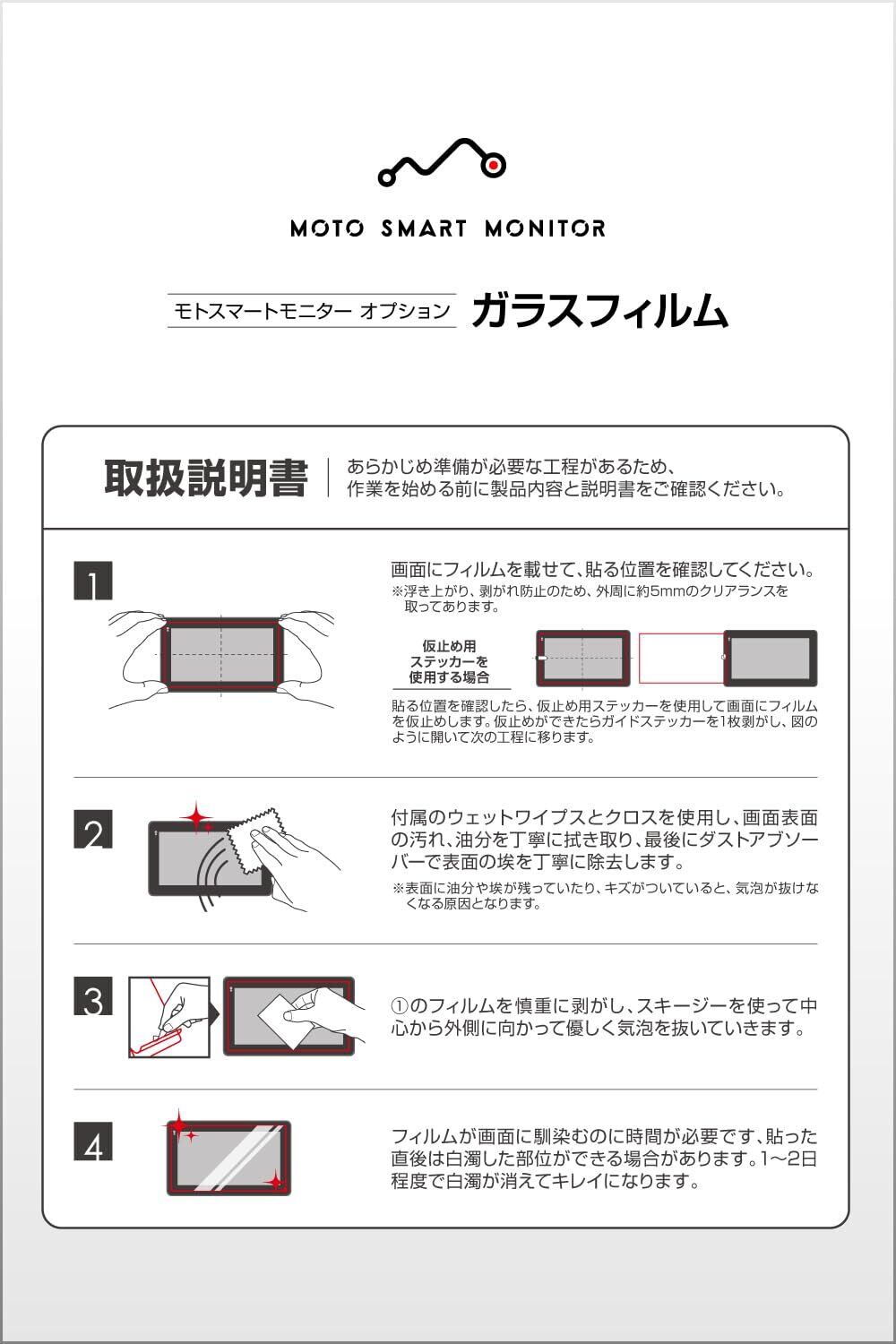 MOTO SMART MONITOR

モトスマートモニター オプション ガラスフィルム

取扱説明書

あらかじめ準備が必要な工程があるため、作業を始める前に製品内容と説明書をご確認ください。

1

画面にフィルムを載せて、貼る位置を確認してください。
※浮き上がり、剥がれ防止のため、外周に約5mmのクリアランスを取ってあります。

仮止め用ステッカーを使用する場合

貼る位置を確認したら、仮止め用ステッカーを使用して画面にフィルムを仮止めします。仮止めができたらガイドステッカーを1枚剥がし、図のように開いて次の工程に移ります。

2

付属のウェットワイプスとクロスを使用し、画面表面の汚れ、油分を丁寧に拭き取り、最後にダストアブソーバーで表面の埃を丁寧に除去します。
※表面に油分や埃が残っていたり、キズがついていると、気泡が抜けなくなる原因となります。

3

①のフィルムを慎重に剥がし、スキージーを使って中心から外側に向かって優しく気泡を抜いていきます。

4

フィルムが画面に馴染むのに時間が必要です、貼った直後は白濁した部位ができる場合があります。1〜2日程度で白濁が消えてキレイになります。