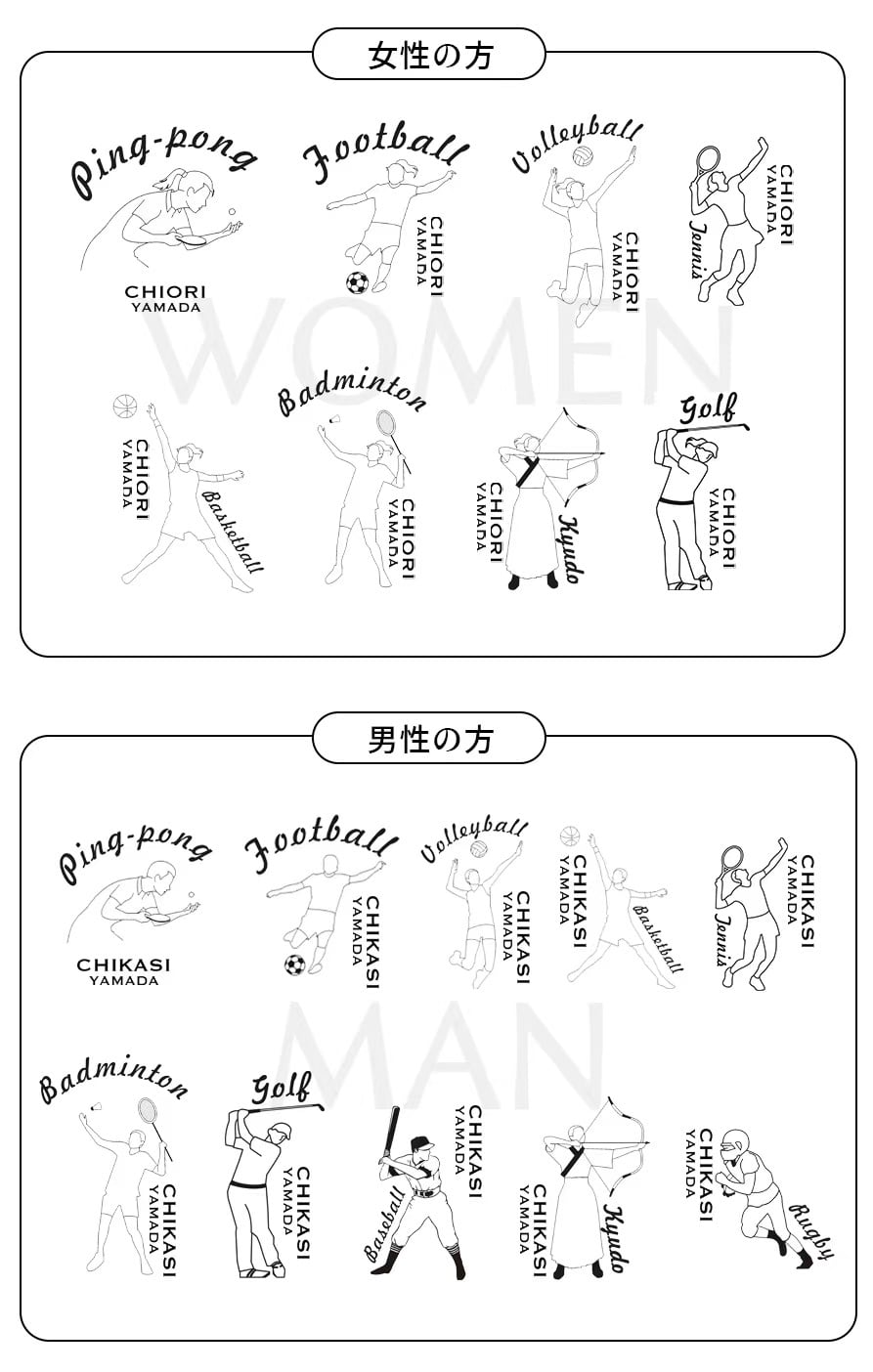 女性の方

WOMEN

Ping-pong
CHIORI
YAMADA

Football
CHIORI
YAMADA

Volleyball
CHIORI
YAMADA

Tennis
CHIORI
YAMADA

CHIORI
YAMADA
Basketball

Badminton
CHIORI
YAMADA

CHIORI
YAMADA
Kyudo

Golf
CHIORI
YAMADA

男性の方

MAN

Ping-pong
CHIKASI
YAMADA

Football
CHIKASI
YAMADA

Volleyball
CHIKASI
YAMADA

CHIKASI
YAMADA
Basketball

Tennis
CHIKASI
YAMADA

Badminton
CHIKASI
YAMADA

Golf
CHIKASI
YAMADA

Baseball
CHIKASI
YAMADA

CHIKASI
YAMADA
Kyudo

CHIKASI
YAMADA
Rugby