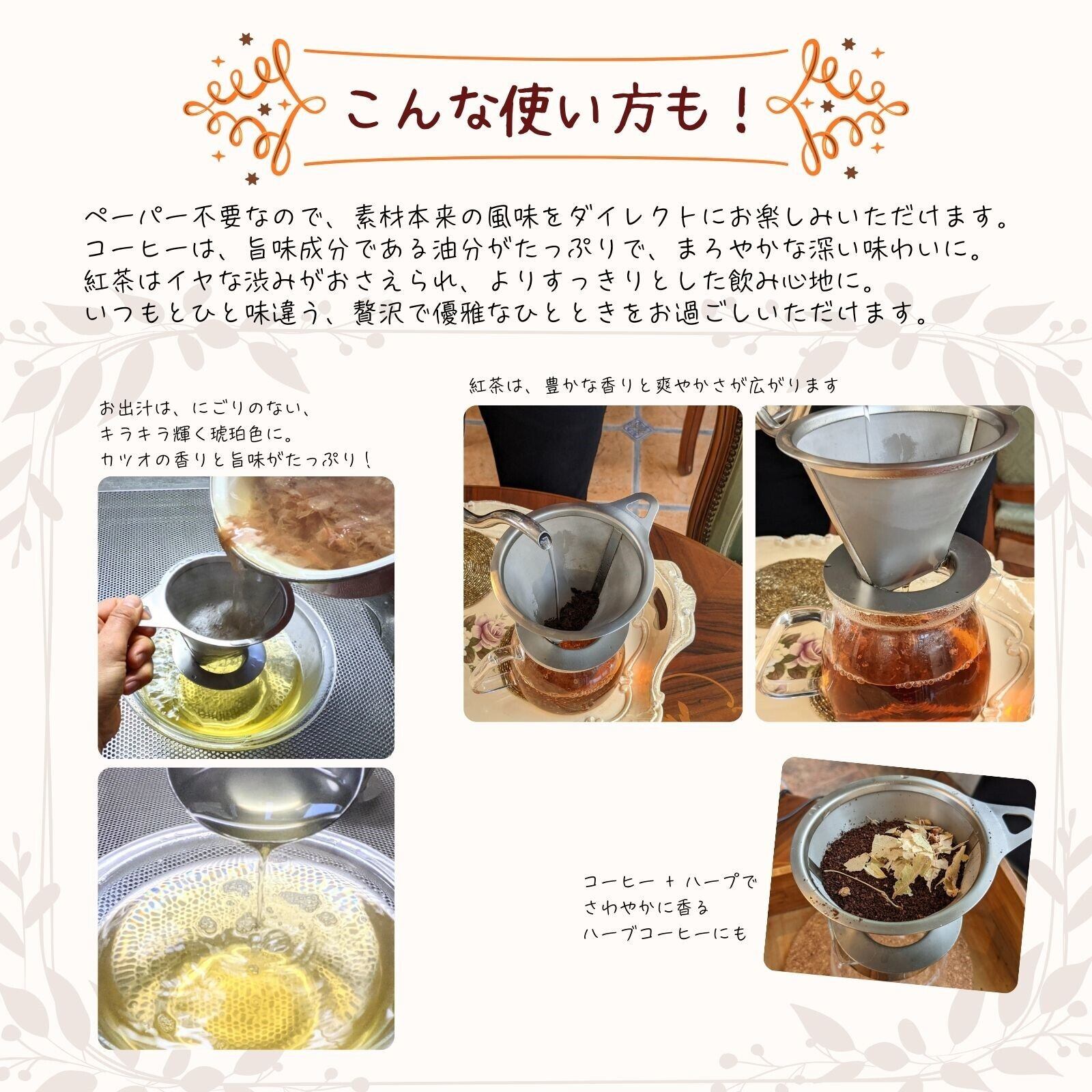 こんな使い方も！

ペーパー不要なので、素材本来の風味をダイレクトにお楽しみいただけます。
コーヒーは、旨味成分である油分がたっぷりで、まろやかな深い味わいに。
紅茶はイヤな渋みがおさえられ、よりすっきりとした飲み心地に。
いつもとひと味違う、贅沢で優雅なひとときをお過ごしいただけます。

お出汁は、にごりのない、
キラキラ輝く琥珀色に。
カツオの香りと旨味がたっぷり！

紅茶は、豊かな香りと爽やかさが広がります

コーヒー + ハーブで
さわやかに香る
ハーブコーヒーにも