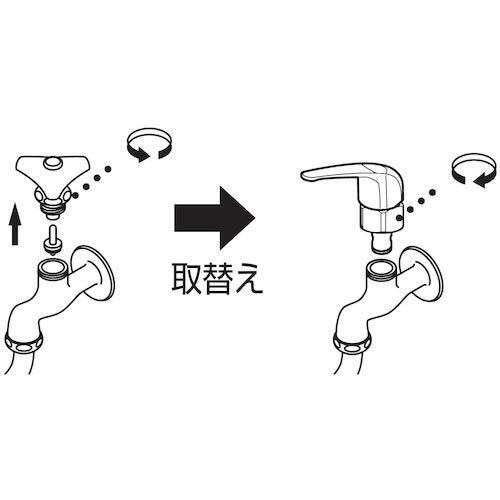 取替え