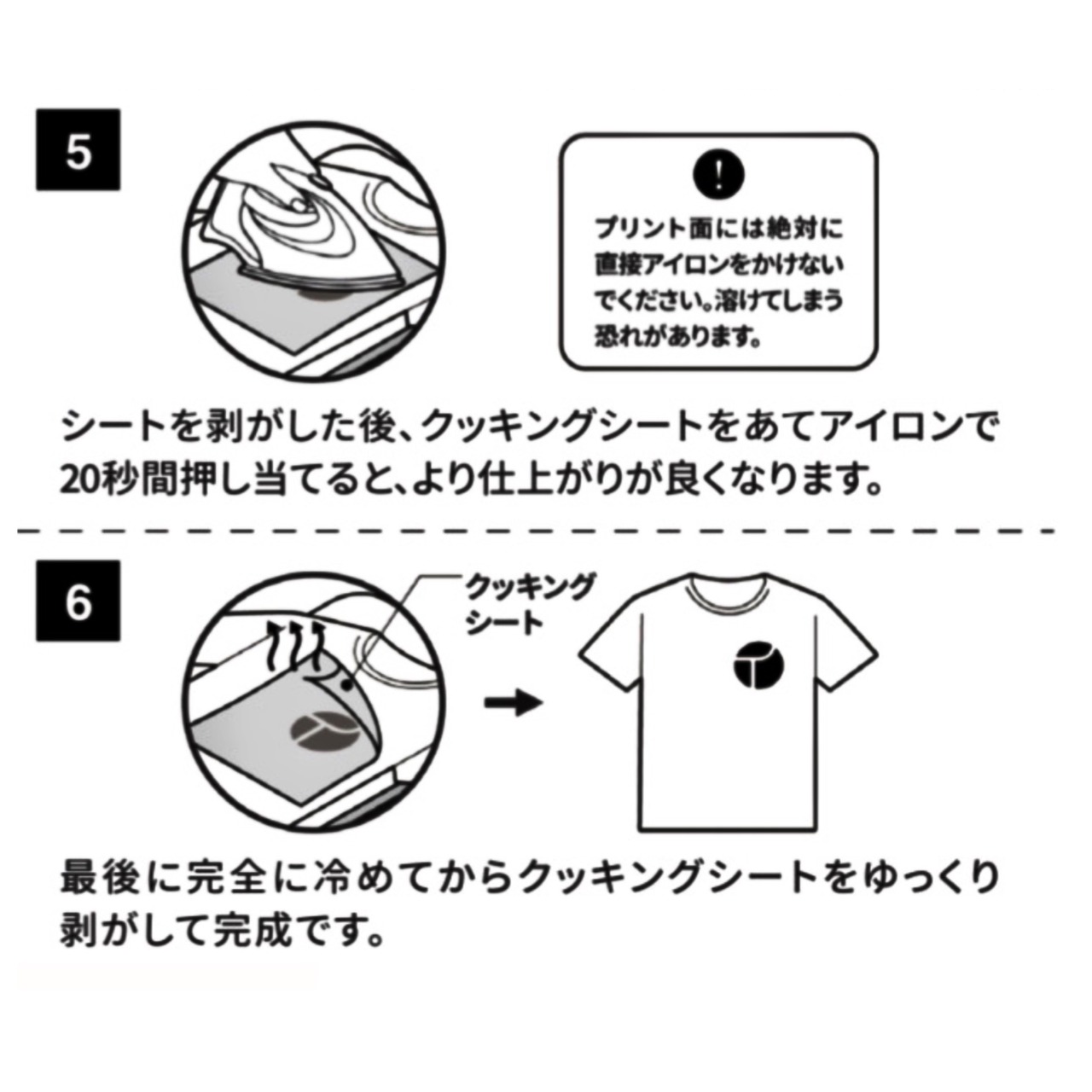 5

!

プリント面には絶対に直接アイロンをかけないでください。溶けてしまう恐れがあります。

シートを剥がした後、クッキングシートをあてアイロンで20秒間押し当てると、より仕上がりが良くなります。

6

クッキングシート

最後に完全に冷めてからクッキングシートをゆっくり剥がして完成です。