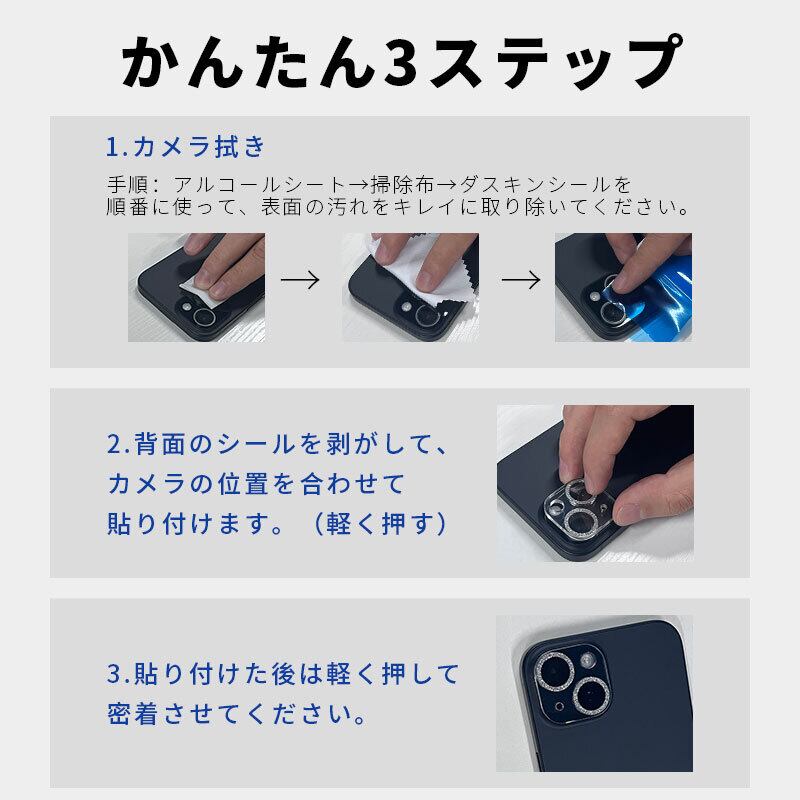 かんたん3ステップ

1.カメラ拭き

手順：アルコールシート→掃除布→ダスキンシールを順番に使って、表面の汚れをキレイに取り除いてください。

→ →

2.背面のシールを剥がして、カメラの位置を合わせて貼り付けます。（軽く押す）

3.貼り付けた後は軽く押して密着させてください。