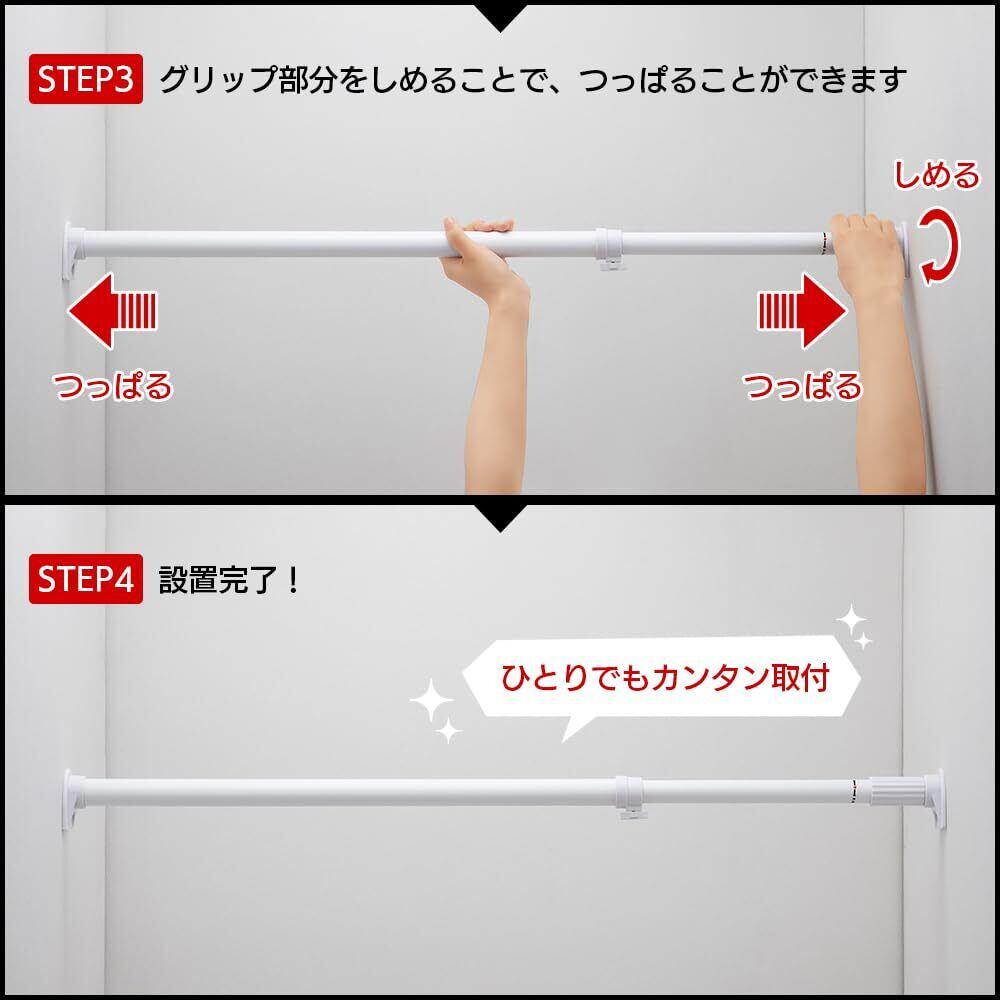 STEP3 グリップ部分をしめることで、つっぱることができます

しめる

つっぱる

つっぱる

STEP4 設置完了！

ひとりでもカンタン取付