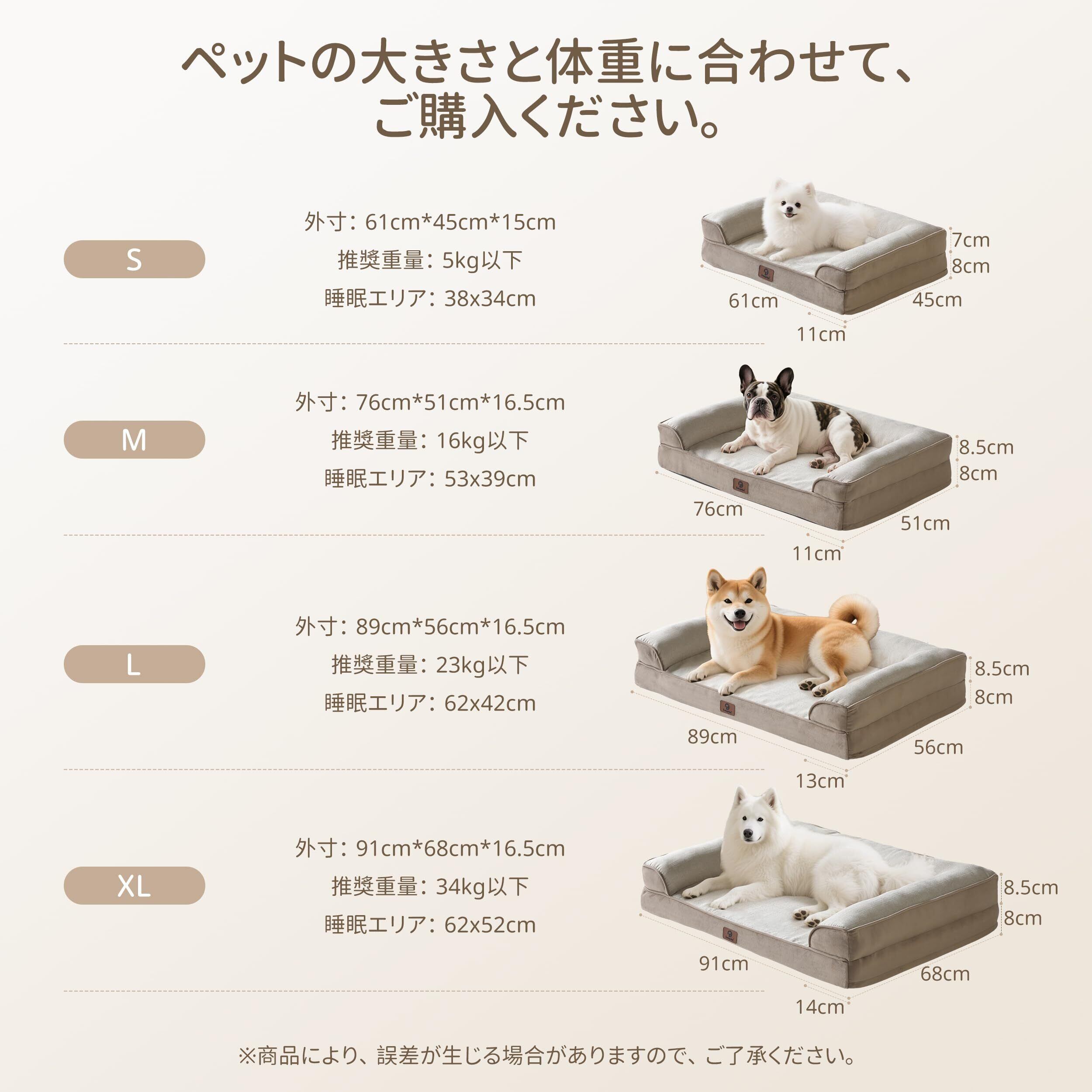 ペットの大きさと体重に合わせて、
ご購入ください。

S

外寸：61cm*45cm*15cm
推奨重量：5kg以下
睡眠エリア：38x34cm

7cm
8cm
61cm
45cm
11cm

M

外寸：76cm*51cm*16.5cm
推奨重量：16kg以下
睡眠エリア：53x39cm

8.5cm
8cm
76cm
51cm
11cm

L

外寸：89cm*56cm*16.5cm
推奨重量：23kg以下
睡眠エリア：62x42cm

8.5cm
8cm
89cm
56cm
13cm

XL

外寸：91cm*68cm*16.5cm
推奨重量：34kg以下
睡眠エリア：62x52cm

8.5cm
8cm
91cm
68cm
14cm

※商品により、誤差が生じる場合がありますので、ご了承ください。