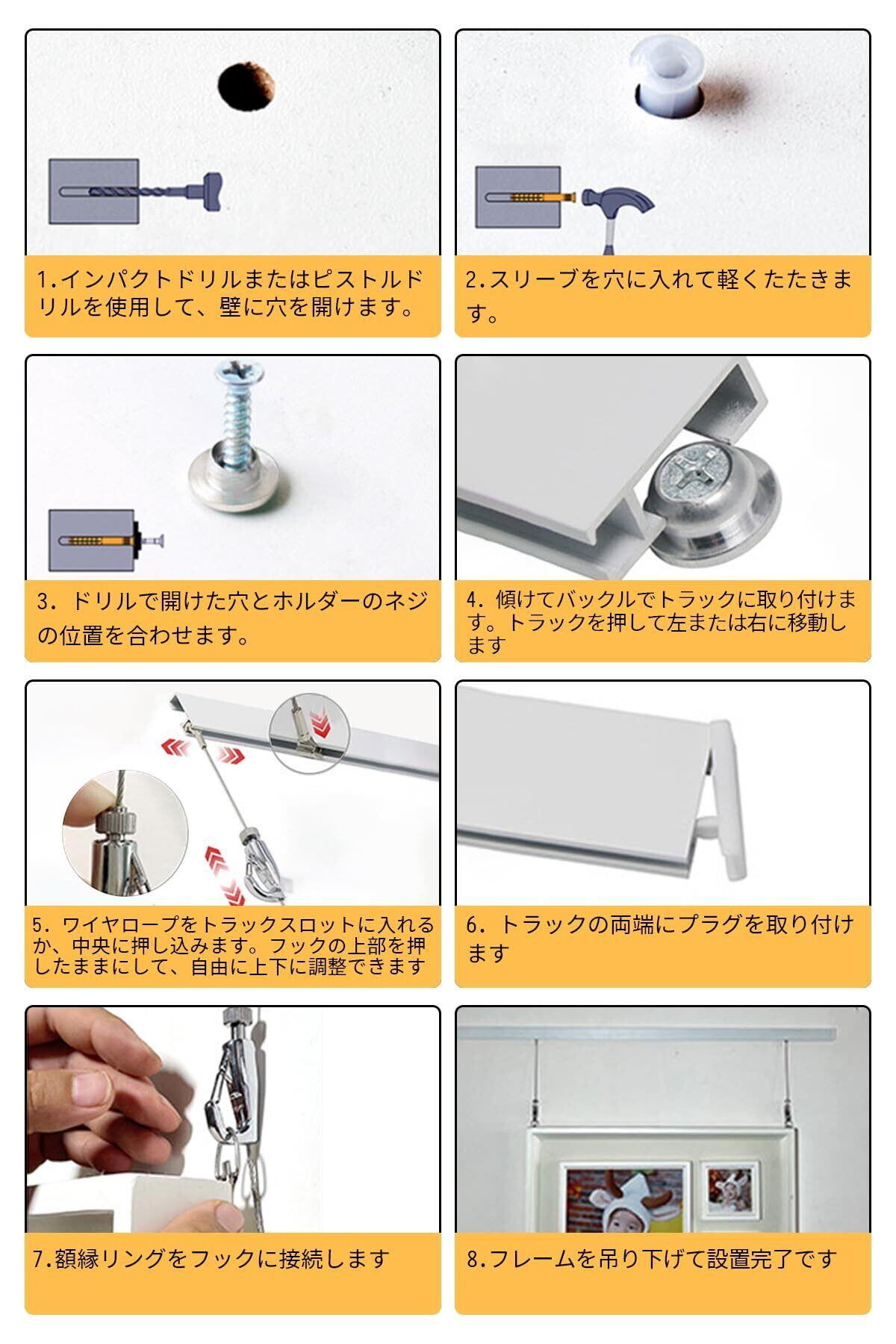 1.インパクトドリルまたはピストルドリルを使用して、壁に穴を開けます。

2.スリーブを穴に入れて軽くたたきます。

3. ドリルで開けた穴とホルダーのネジの位置を合わせます。

4. 傾けてバックルでトラックに取り付けます。トラックを押して左または右に移動します

5. ワイヤロープをトラックスロットに入れるか、中央に押し込みます。フックの上部を押したままにして、自由に上下に調整できます

6. トラックの両端にプラグを取り付けます

7.額縁リングをフックに接続します

8.フレームを吊り下げて設置完了です