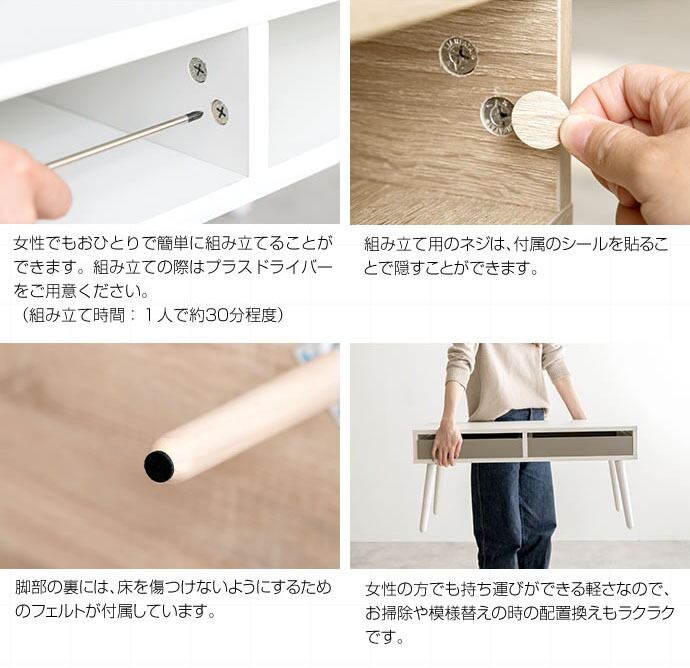 女性でもおひとりで簡単に組み立てることができます。組み立ての際はプラスドライバーをご用意ください。
（組み立て時間：１人で約30分程度）

組み立て用のネジは、付属のシールを貼ることで隠すことができます。

脚部の裏には、床を傷つけないようにするためのフェルトが付属しています。

女性の方でも持ち運びができる軽さなので、お掃除や模様替えの時の配置換えもラクラクです。