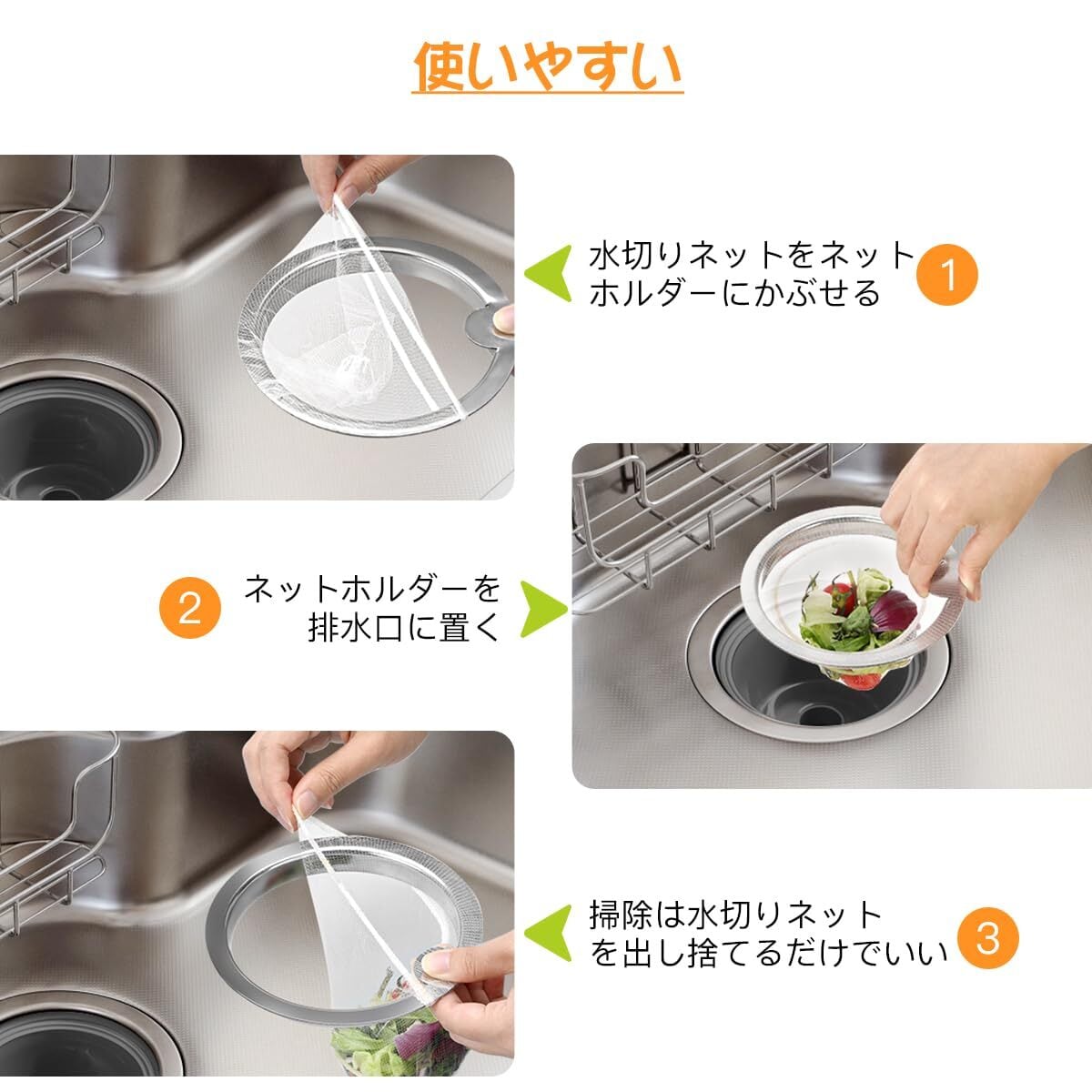 使いやすい

水切りネットをネットホルダーにかぶせる 1

2 ネットホルダーを排水口に置く

掃除は水切りネットを出し捨てるだけでいい 3