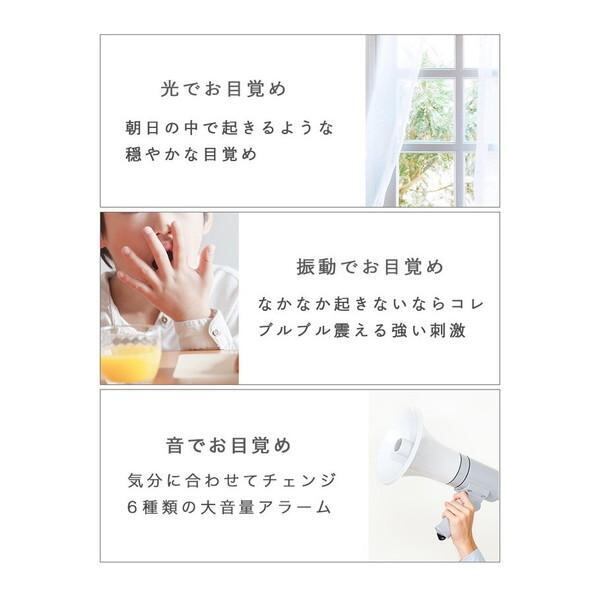 光でお目覚め

朝日の中で起きるような
穏やかな目覚め

振動でお目覚め

なかなか起きないならコレ
ブルブル震える強い刺激

音でお目覚め

気分に合わせてチェンジ
6種類の大音量アラーム