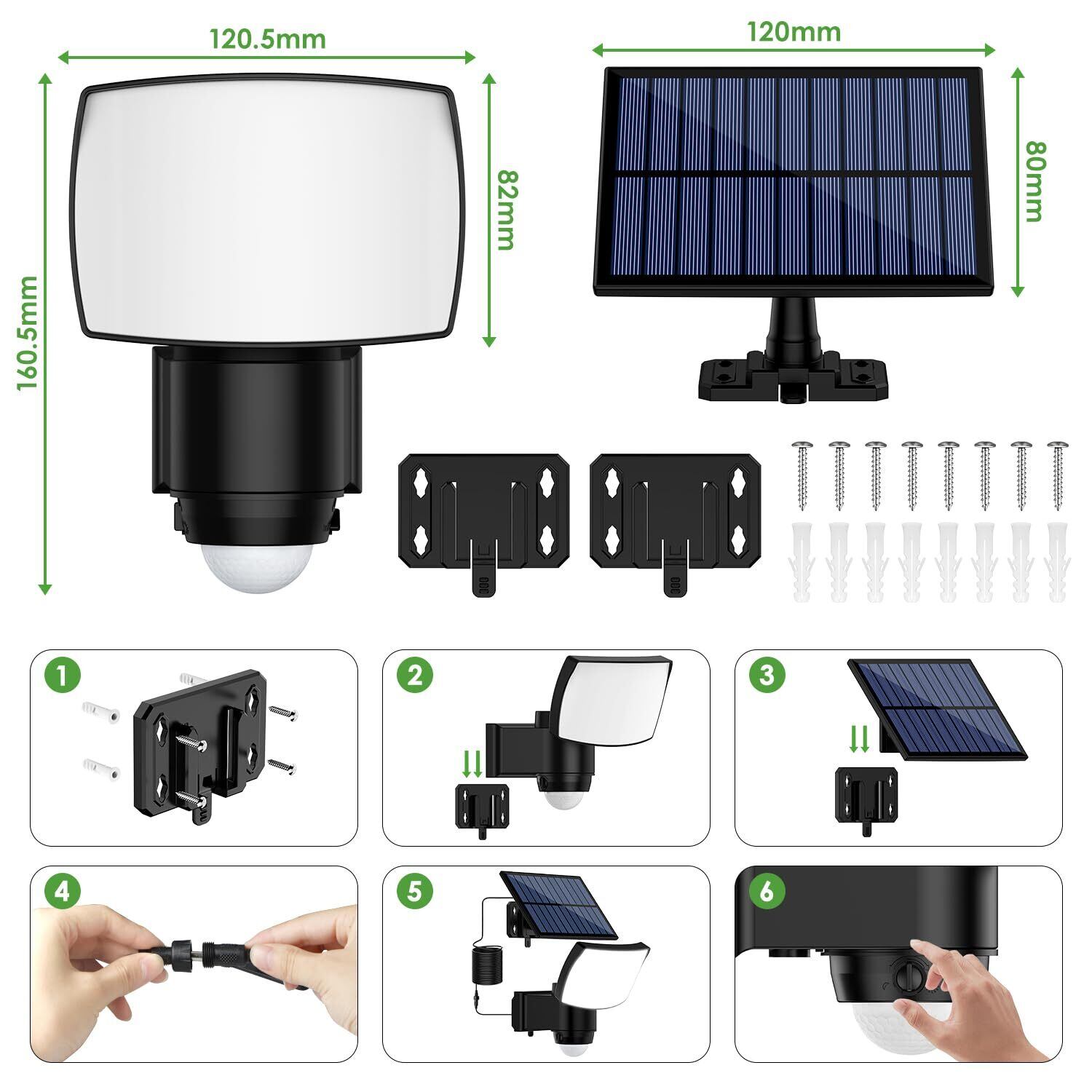 120.5mm

160.5mm

82mm

120mm

80mm

1

2

3

4

5

6