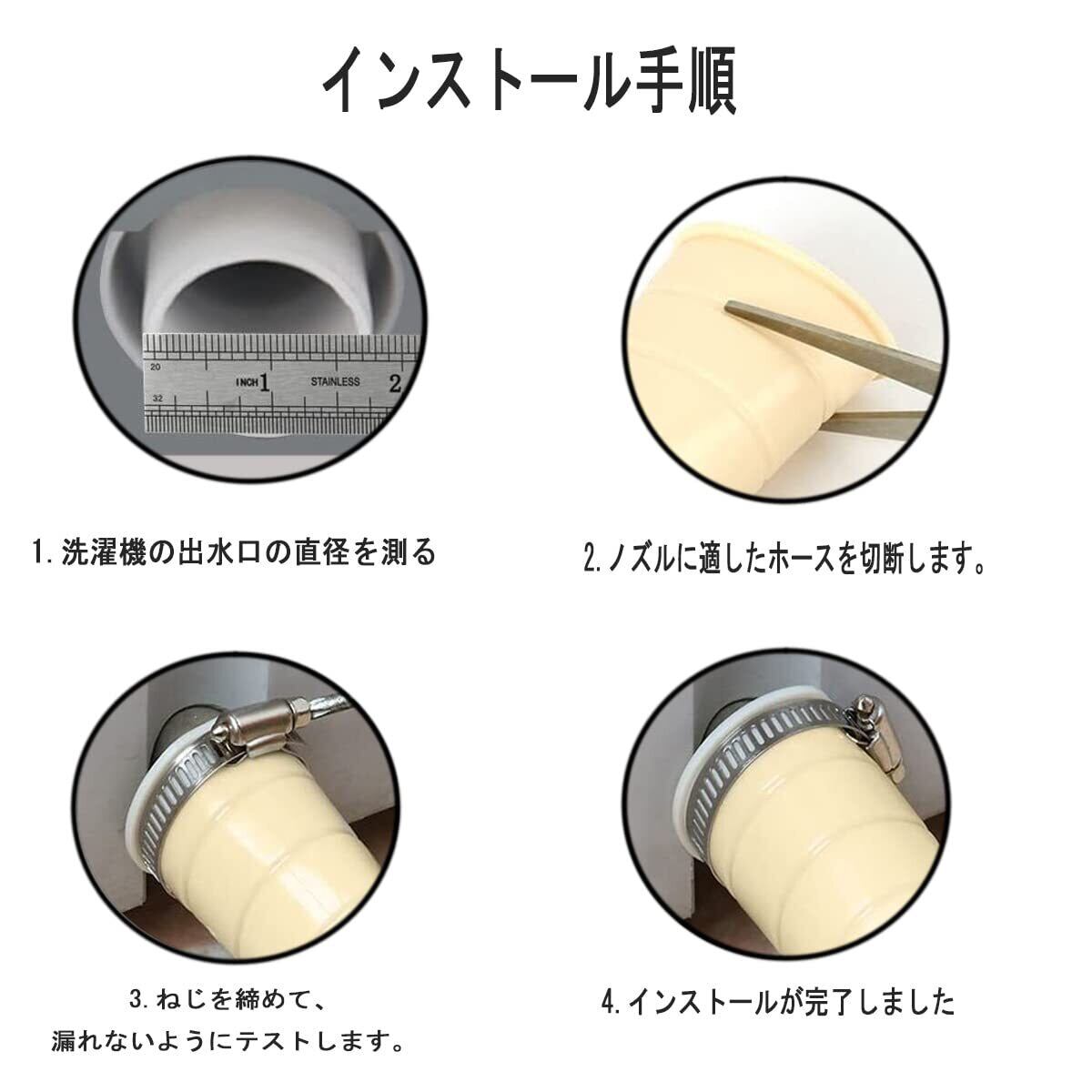 インストール手順

20
32
INCH 1
STAINLESS
2

1. 洗濯機の出水口の直径を測る

2. ノズルに適したホースを切断します。

3. ねじを締めて、
漏れないようにテストします。

4. インストールが完了しました